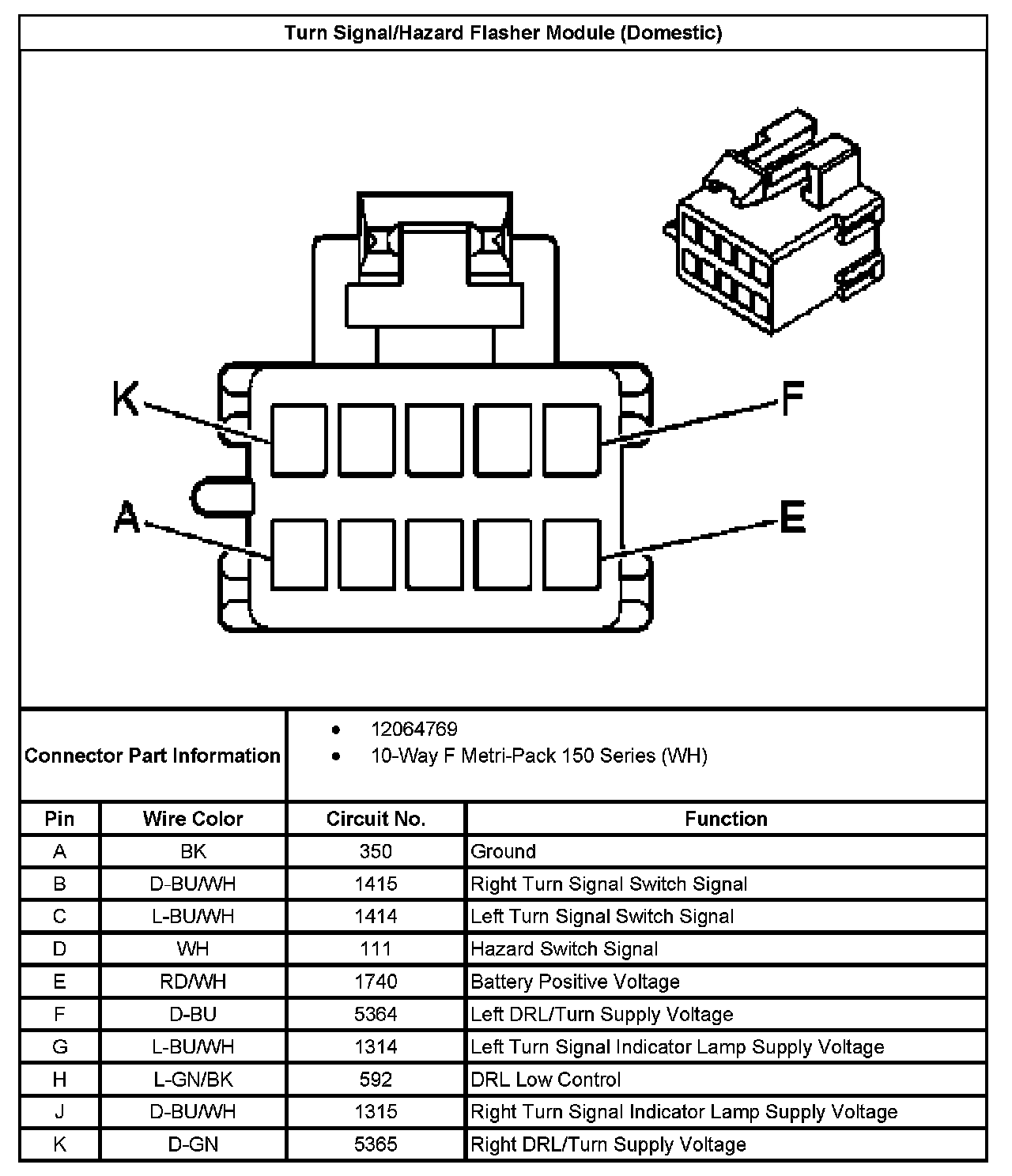 Turn Signal/Hazard Flasher Module (Domestic)

K

F

A

E

Connector Part Information

- 12064769
- 10-Way F Metri-Pack 150 Series (WH)

| Pin | Wire Color | Circuit No. | Function |
|---|---|---|---|
| A | BK | 350 | Ground |
| B | D-BU/WH | 1415 | Right Turn Signal Switch Signal |
| C | L-BU/WH | 1414 | Left Turn Signal Switch Signal |
| D | WH | 111 | Hazard Switch Signal |
| E | RD/WH | 1740 | Battery Positive Voltage |
| F | D-BU | 5364 | Left DRL/Turn Supply Voltage |
| G | L-BU/WH | 1314 | Left Turn Signal Indicator Lamp Supply Voltage |
| H | L-GN/BK | 592 | DRL Low Control |
| J | D-BU/WH | 1315 | Right Turn Signal Indicator Lamp Supply Voltage |
| K | D-GN | 5365 | Right DRL/Turn Supply Voltage |