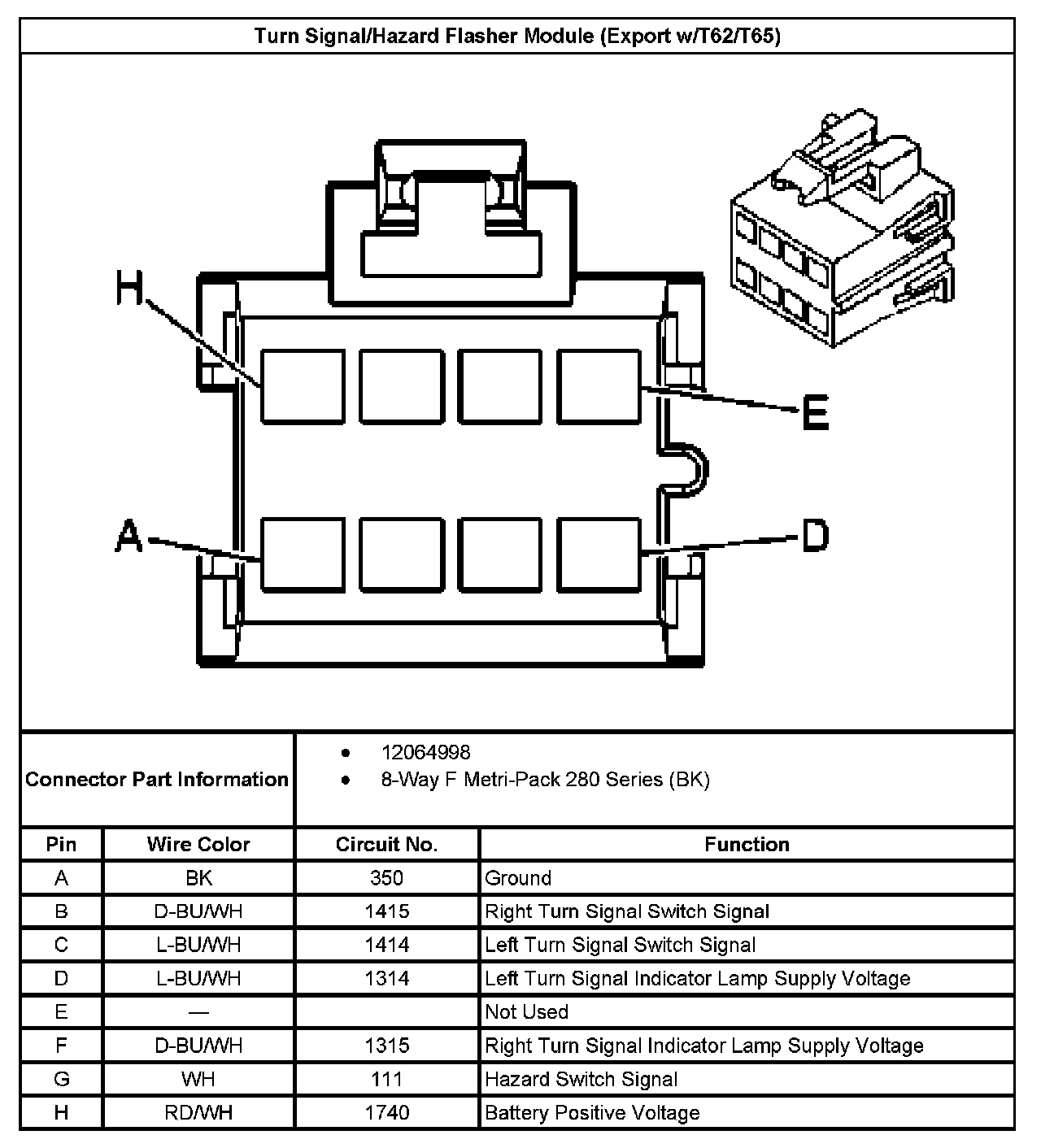 Turn Signal/Hazard Flasher Module (Export w/T62/T65)

H

E

A

D

Connector Part Information

- 12064998
- 8-Way F Metri-Pack 280 Series (BK)

| Pin | Wire Color | Circuit No. | Function |
|---|---|---|---|
| A | BK | 350 | Ground |
| B | D-BU/WH | 1415 | Right Turn Signal Switch Signal |
| C | L-BU/WH | 1414 | Left Turn Signal Switch Signal |
| D | L-BU/WH | 1314 | Left Turn Signal Indicator Lamp Supply Voltage |
| E | — | | Not Used |
| F | D-BU/WH | 1315 | Right Turn Signal Indicator Lamp Supply Voltage |
| G | WH | 111 | Hazard Switch Signal |
| H | RD/WH | 1740 | Battery Positive Voltage |