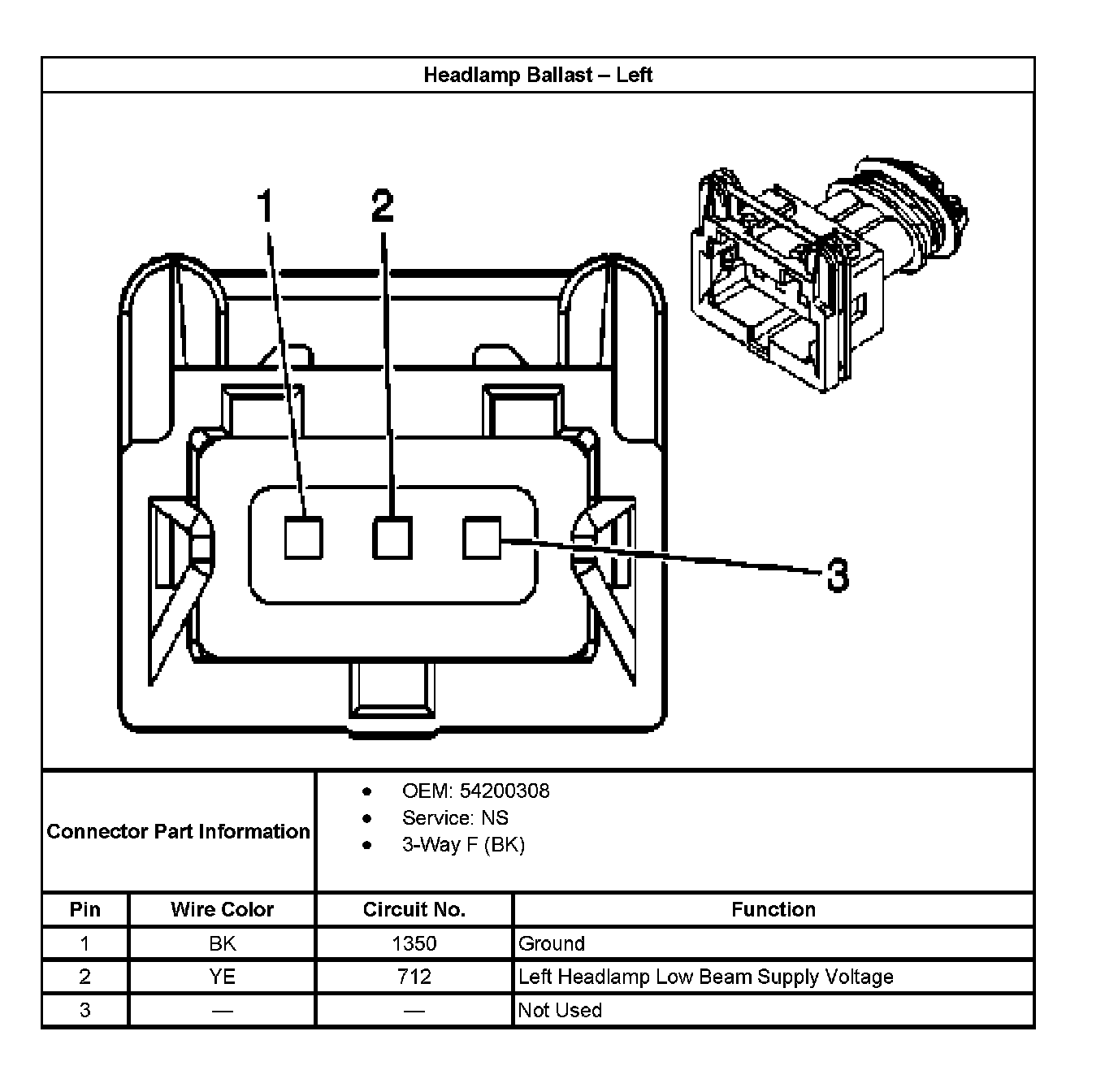 Headlamp Ballast – Left

1
2
3

Connector Part Information

- OEM: 54200308
- Service: NS
- 3-Way F (BK)

| Pin | Wire Color | Circuit No. | Function |
|---|---|---|---|
| 1 | BK | 1350 | Ground |
| 2 | YE | 712 | Left Headlamp Low Beam Supply Voltage |
| 3 | — | — | Not Used |