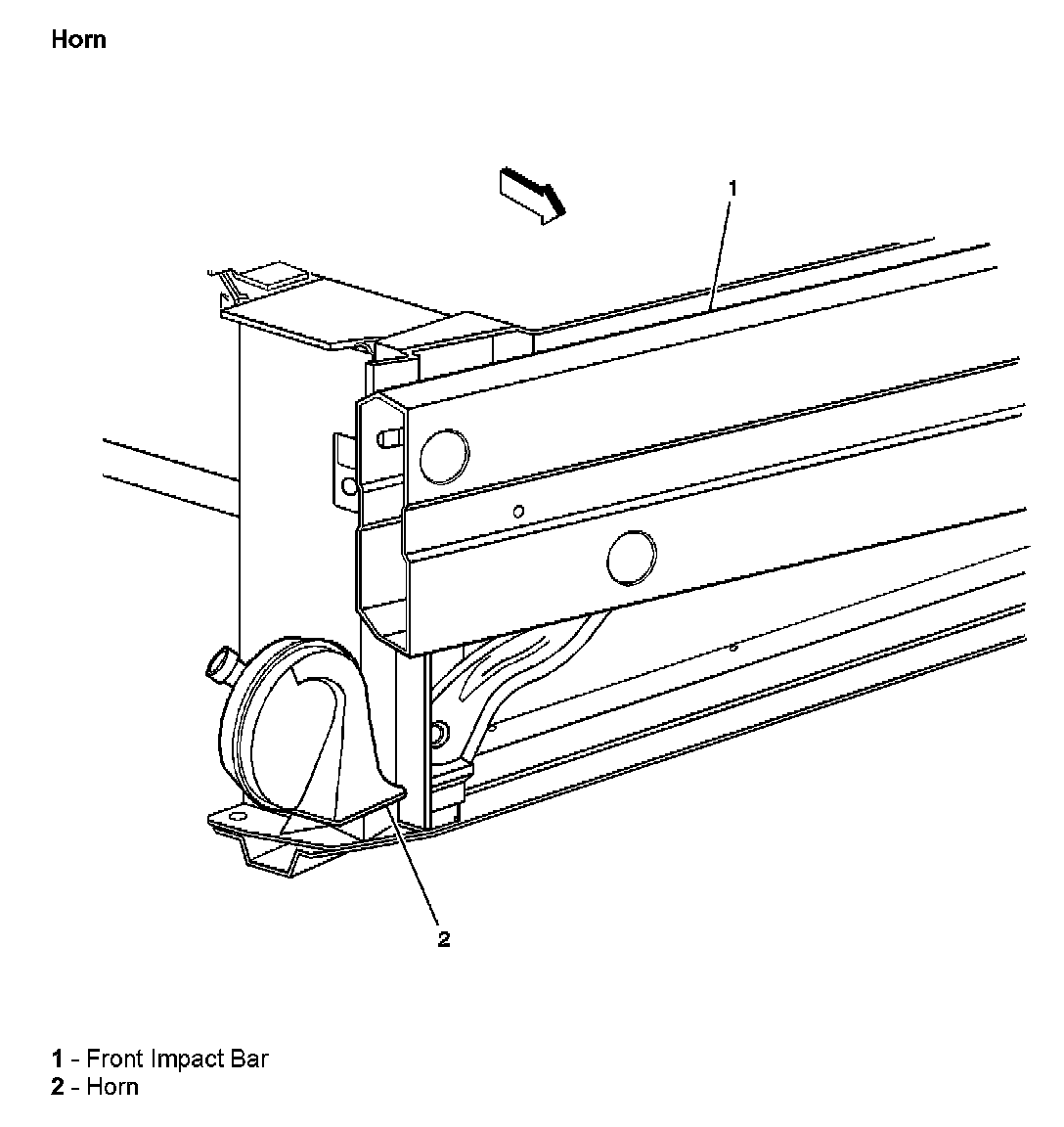 Horn

1

2

1 - Front Impact Bar
2 - Horn