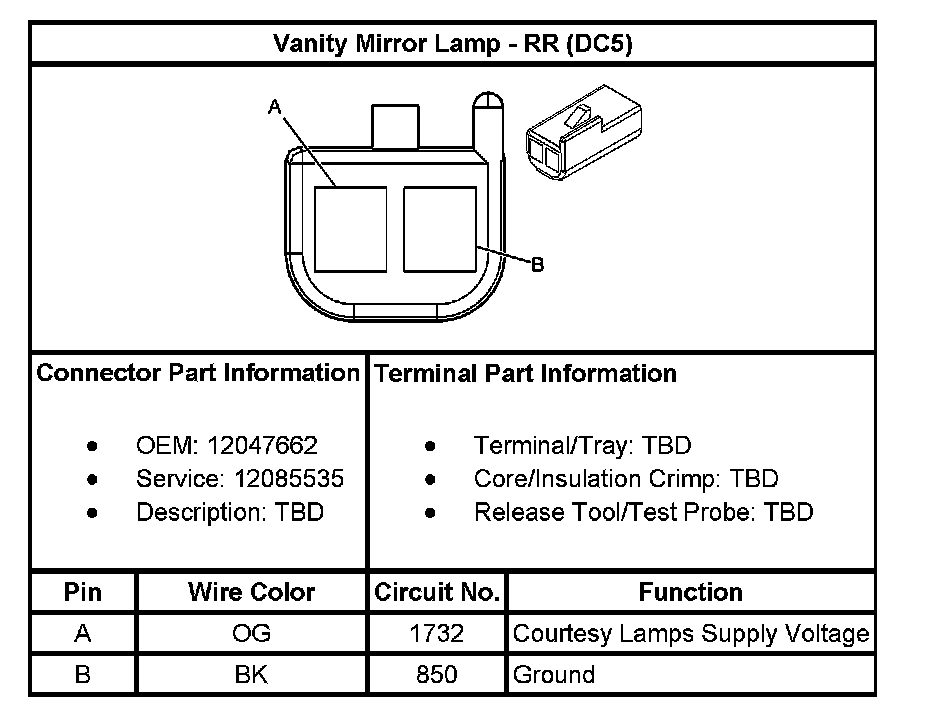 Vanity Mirror Lamp - RR (DC5)

A

B

Connector Part Information

- OEM: 12047662
- Service: 12085535
- Description: TBD

Terminal Part Information

- Terminal/Tray: TBD
- Core/Insulation Crimp: TBD
- Release Tool/Test Probe: TBD

| Pin | Wire Color | Circuit No. | Function |
|---|---|---|---|
| A | OG | 1732 | Courtesy Lamps Supply Voltage |
| B | BK | 850 | Ground |