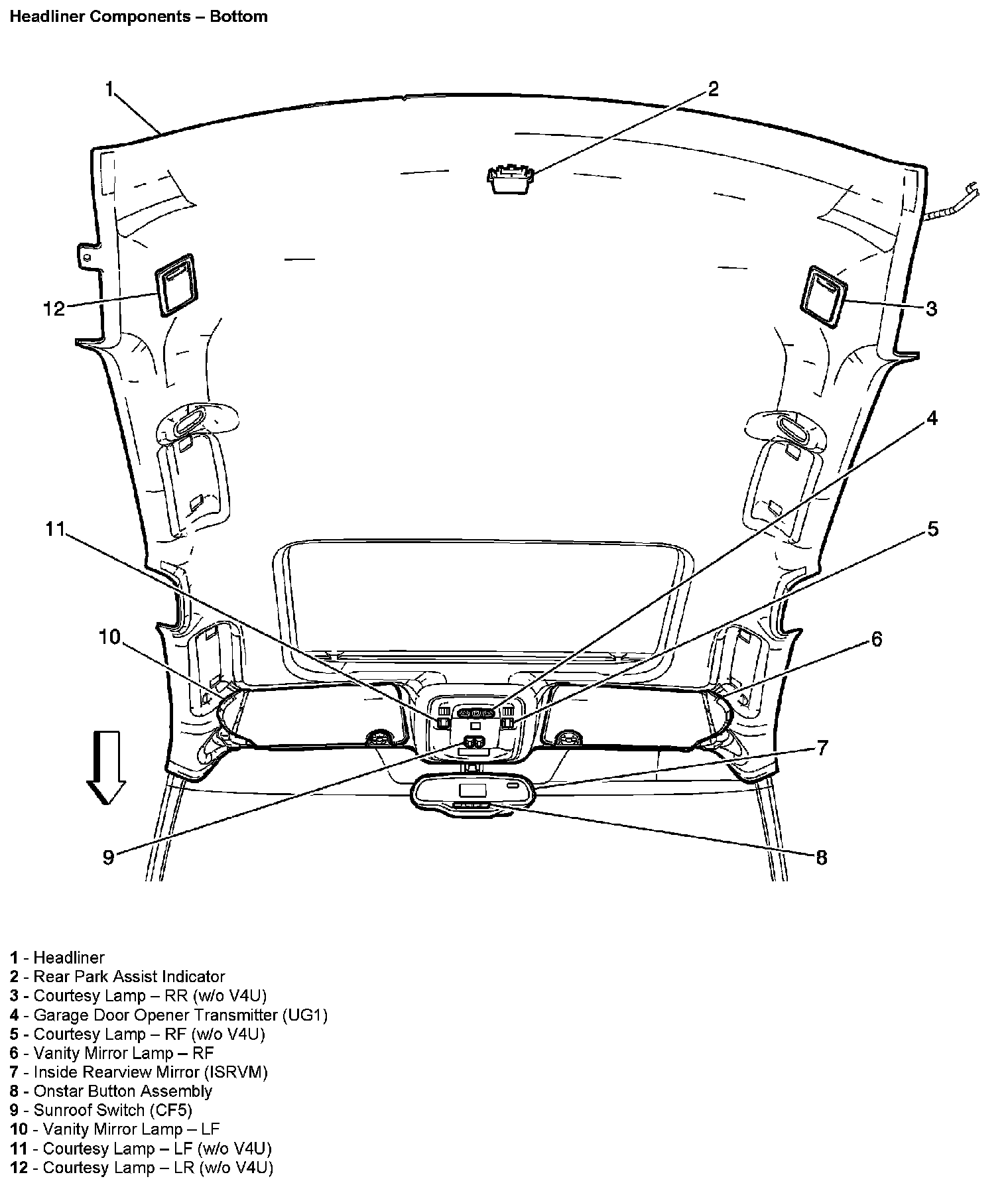 Headliner Components – Bottom

1

2

12

3

4

11

5

10

6

7

9

8

1 - Headliner
2 - Rear Park Assist Indicator
3 - Courtesy Lamp – RR (w/o V4U)
4 - Garage Door Opener Transmitter (UG1)
5 - Courtesy Lamp – RF (w/o V4U)
6 - Vanity Mirror Lamp – RF
7 - Inside Rearview Mirror (ISRVM)
8 - Onstar Button Assembly
9 - Sunroof Switch (CF5)
10 - Vanity Mirror Lamp – LF
11 - Courtesy Lamp – LF (w/o V4U)
12 - Courtesy Lamp – LR (w/o V4U)