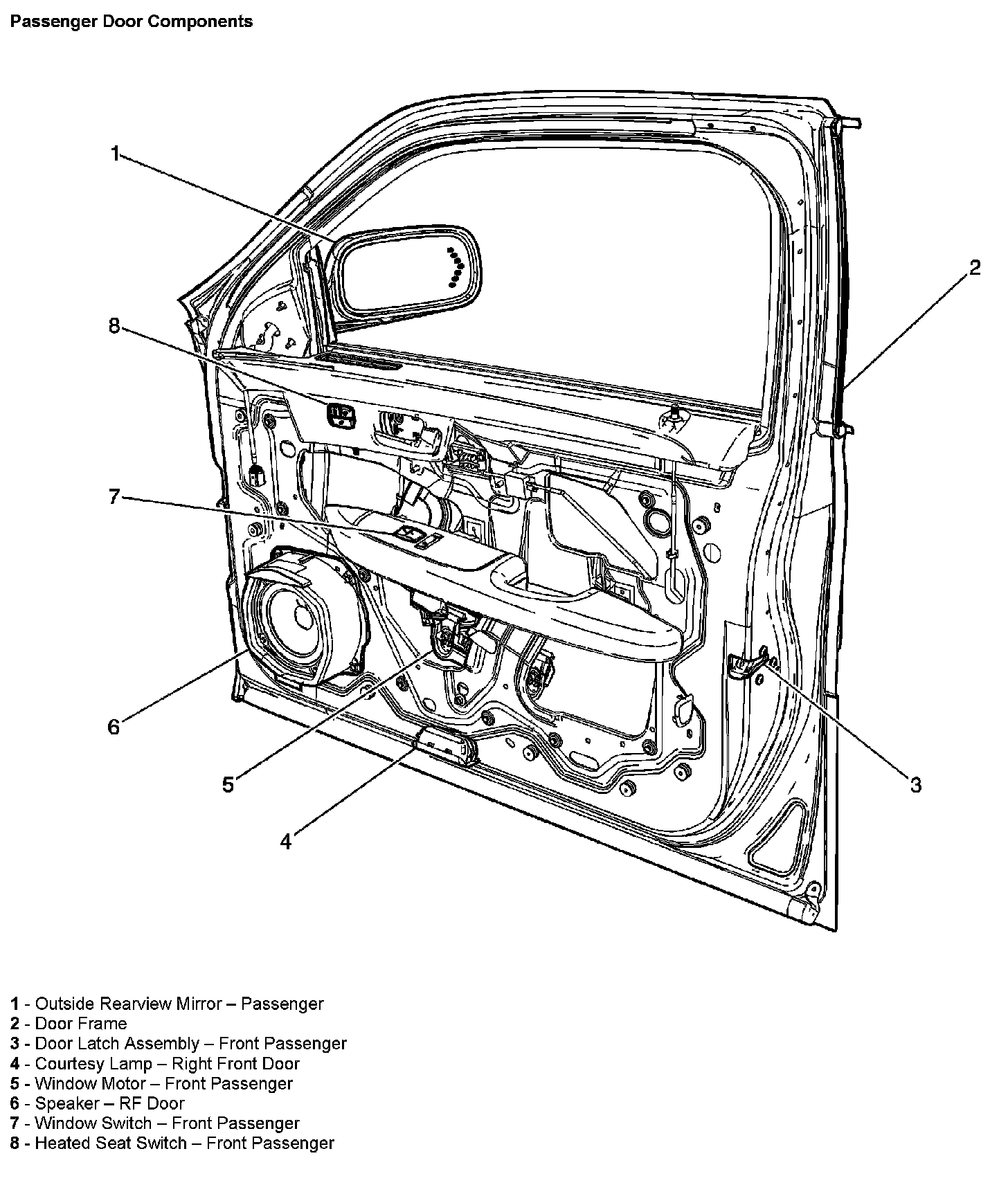 Passenger Door Components

1

2

8

7

6

5

4

3

1 - Outside Rearview Mirror – Passenger
2 - Door Frame
3 - Door Latch Assembly – Front Passenger
4 - Courtesy Lamp – Right Front Door
5 - Window Motor – Front Passenger
6 - Speaker – RF Door
7 - Window Switch – Front Passenger
8 - Heated Seat Switch – Front Passenger