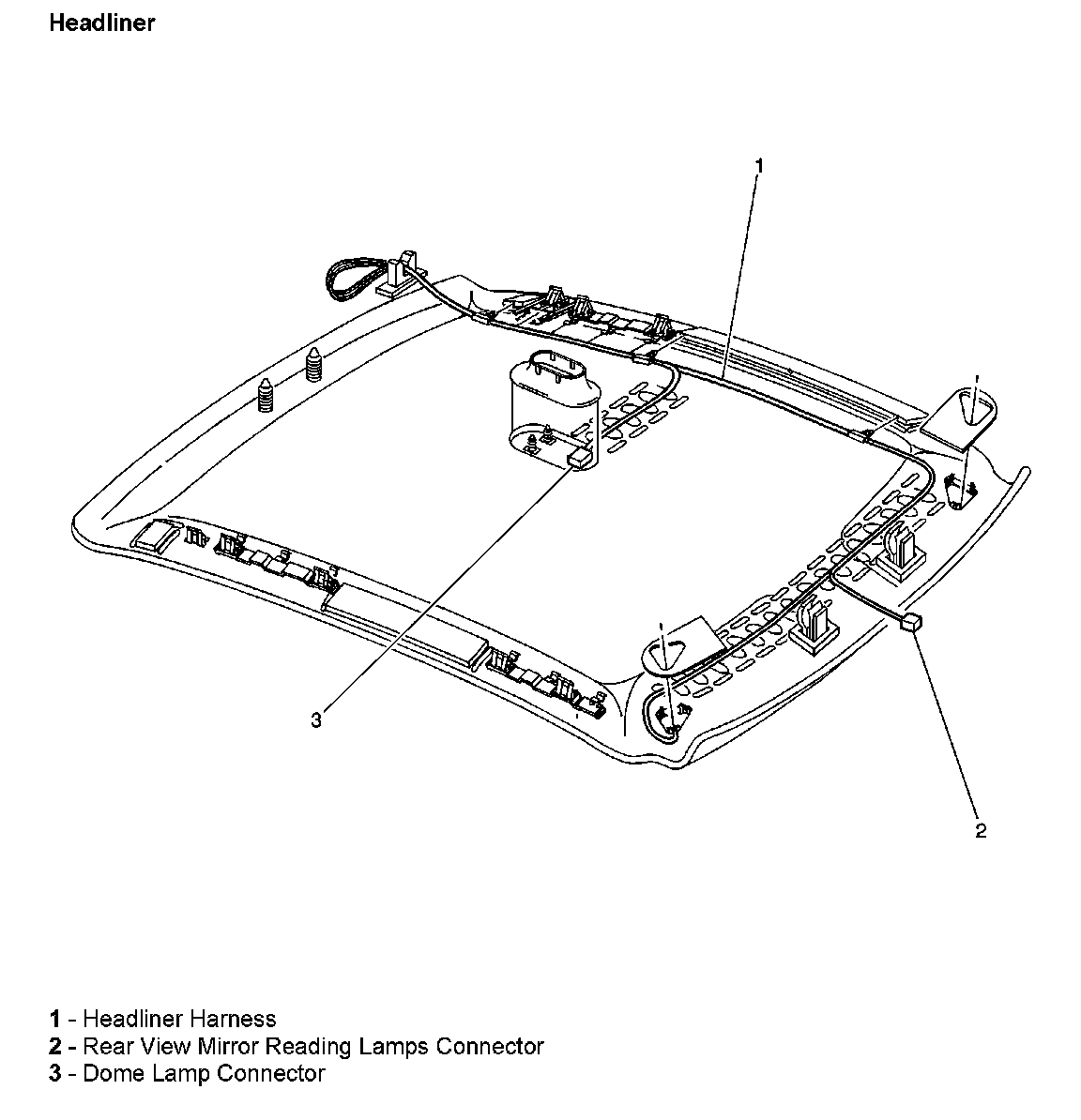 Headliner

1

3

2

1 - Headliner Harness
2 - Rear View Mirror Reading Lamps Connector
3 - Dome Lamp Connector