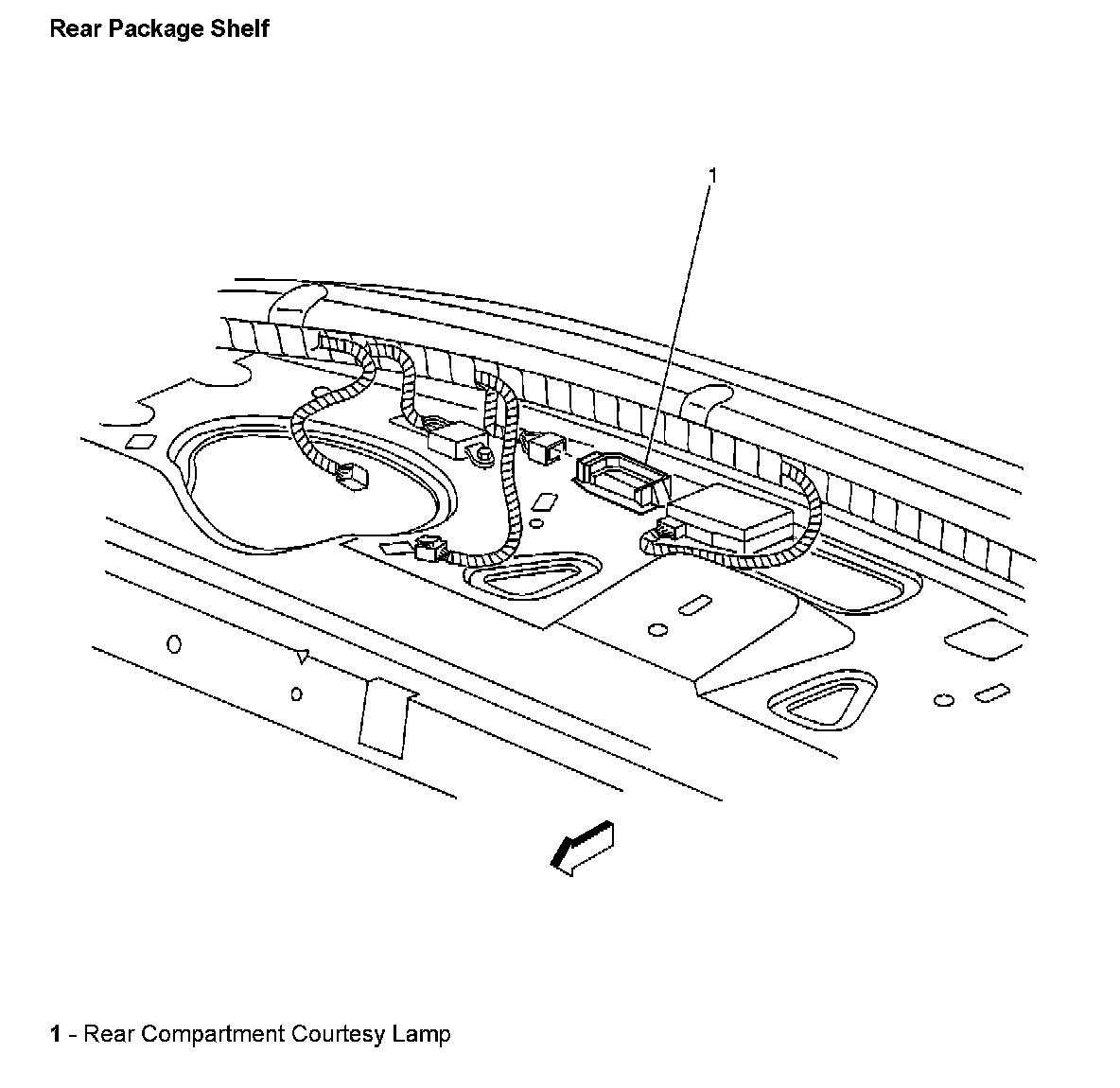 Rear Package Shelf

1

1 - Rear Compartment Courtesy Lamp