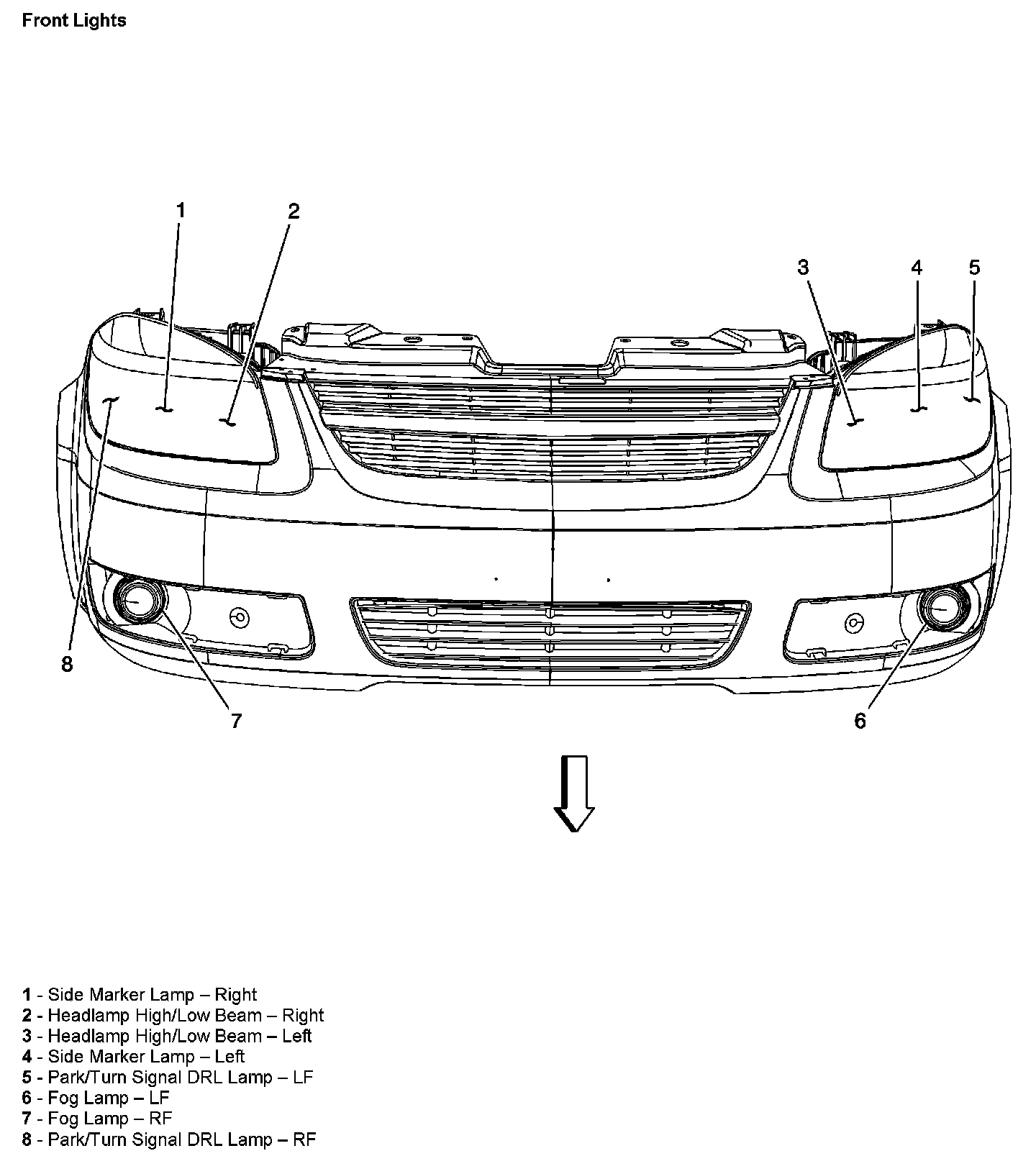 Front Lights

1
2
3
4
5
8
7
6

1 - Side Marker Lamp – Right
2 - Headlamp High/Low Beam – Right
3 - Headlamp High/Low Beam – Left
4 - Side Marker Lamp – Left
5 - Park/Turn Signal DRL Lamp – LF
6 - Fog Lamp – LF
7 - Fog Lamp – RF
8 - Park/Turn Signal DRL Lamp – RF