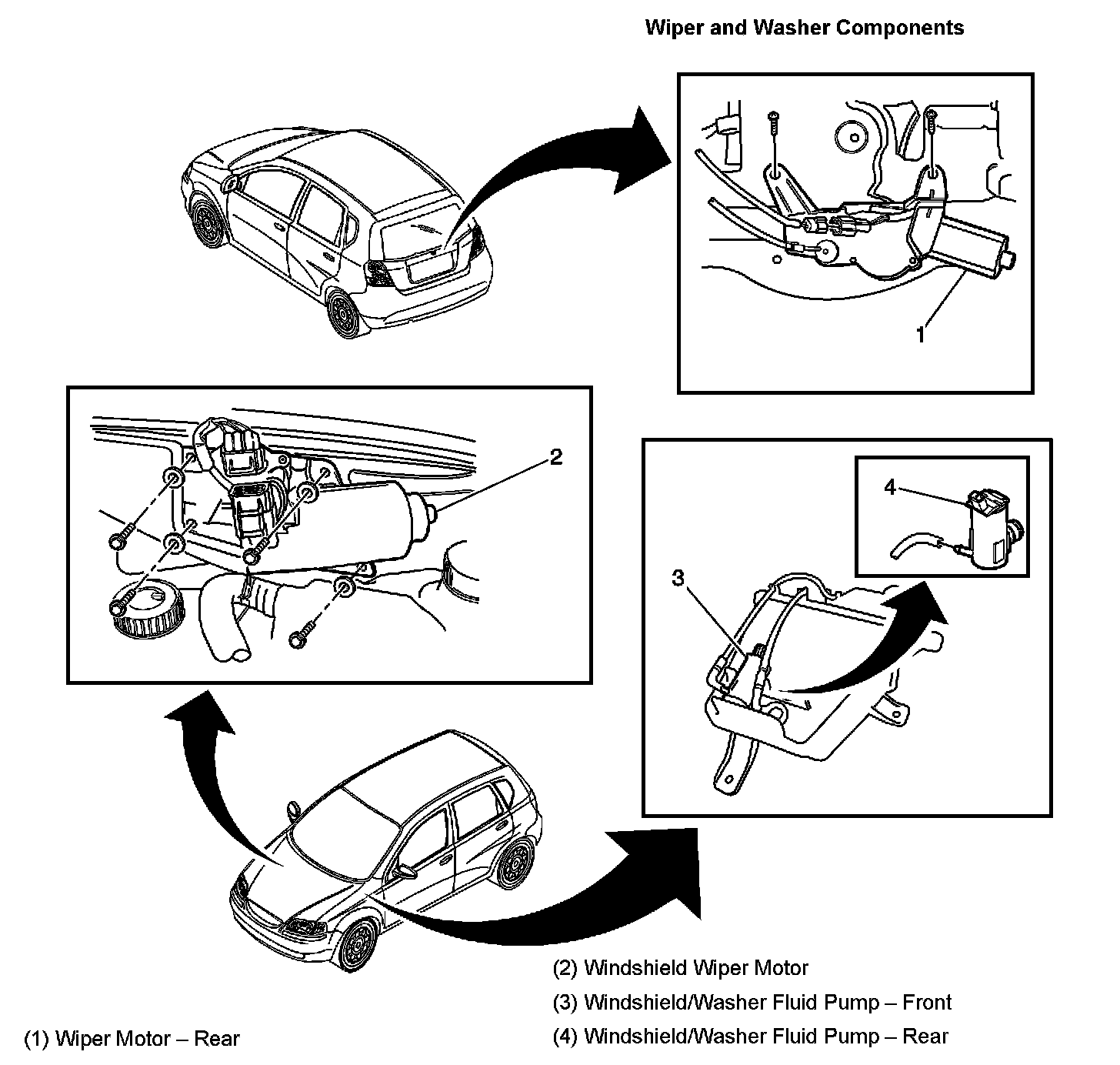 Wiper and Washer Components

1

2

4

3

(1) Wiper Motor – Rear

(2) Windshield Wiper Motor

(3) Windshield/Washer Fluid Pump – Front

(4) Windshield/Washer Fluid Pump – Rear