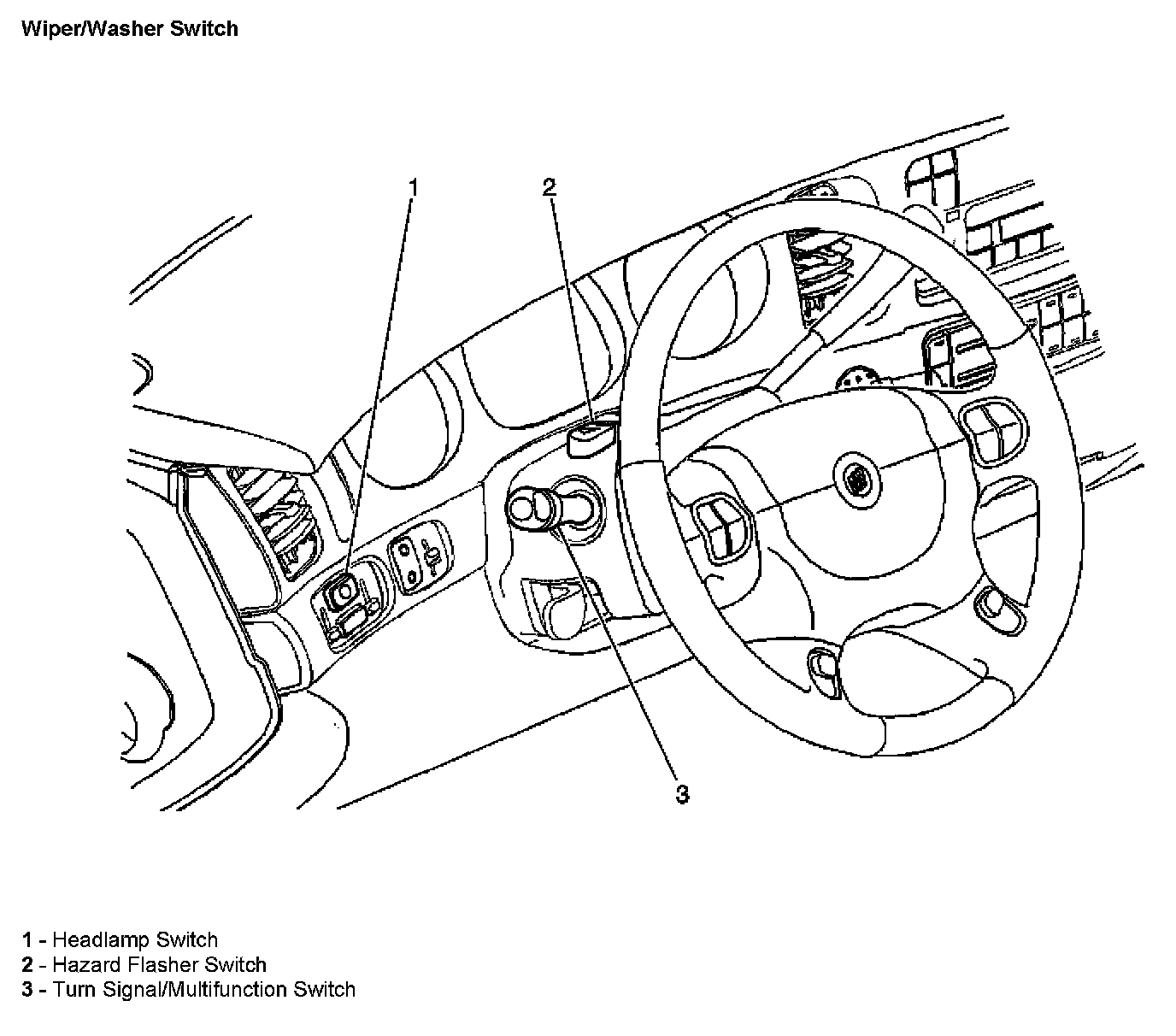 Wiper/Washer Switch

1

2

3

1 - Headlamp Switch
2 - Hazard Flasher Switch
3 - Turn Signal/Multifunction Switch