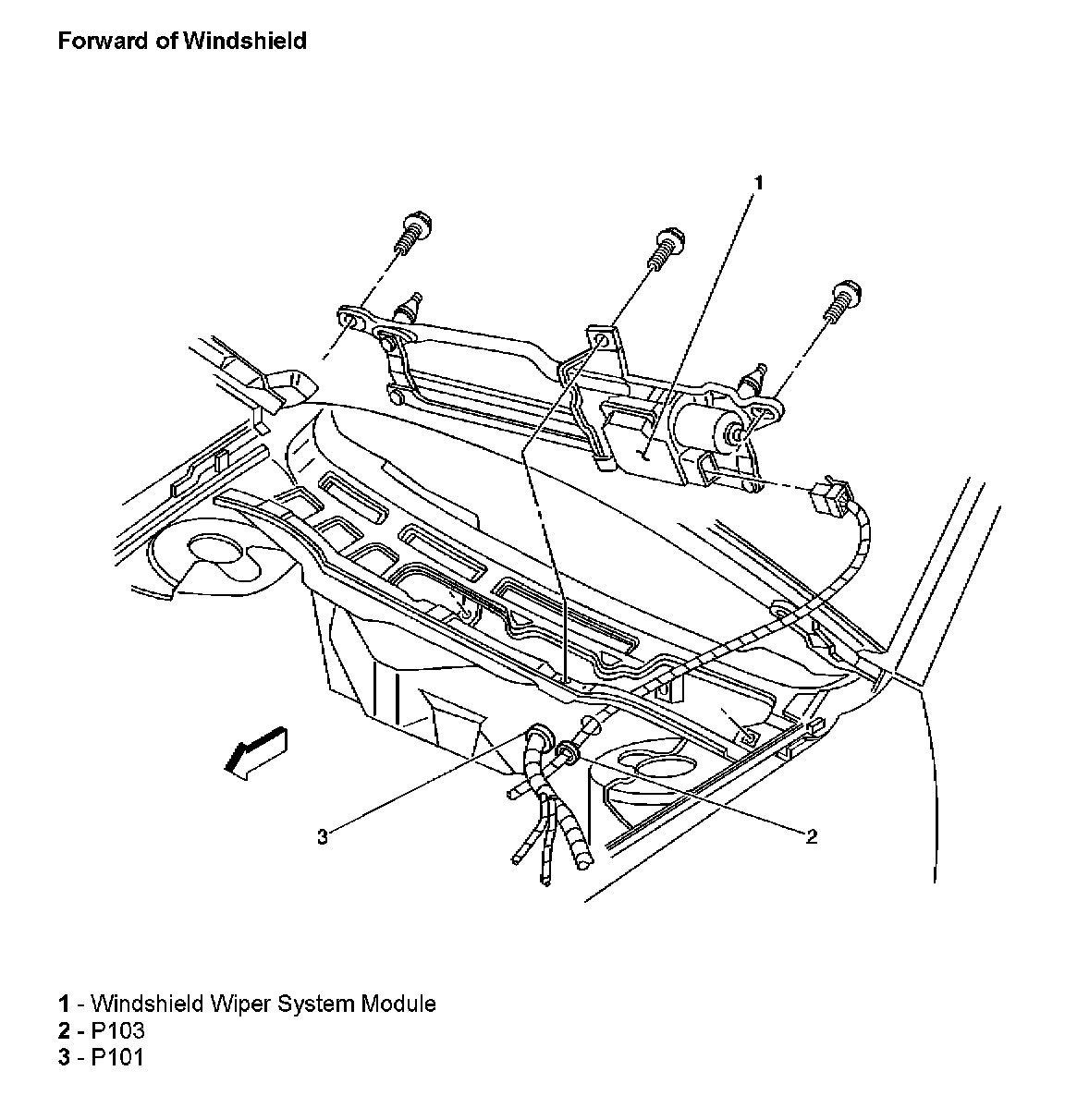 Forward of Windshield

1

3

2

1 - Windshield Wiper System Module
2 - P103
3 - P101