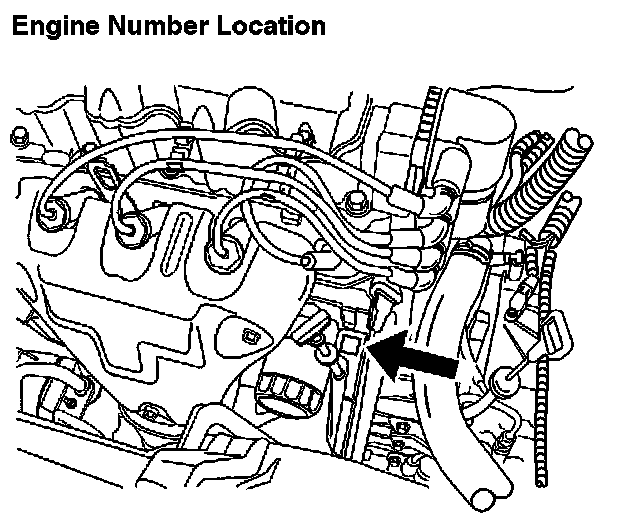 Engine Number Location