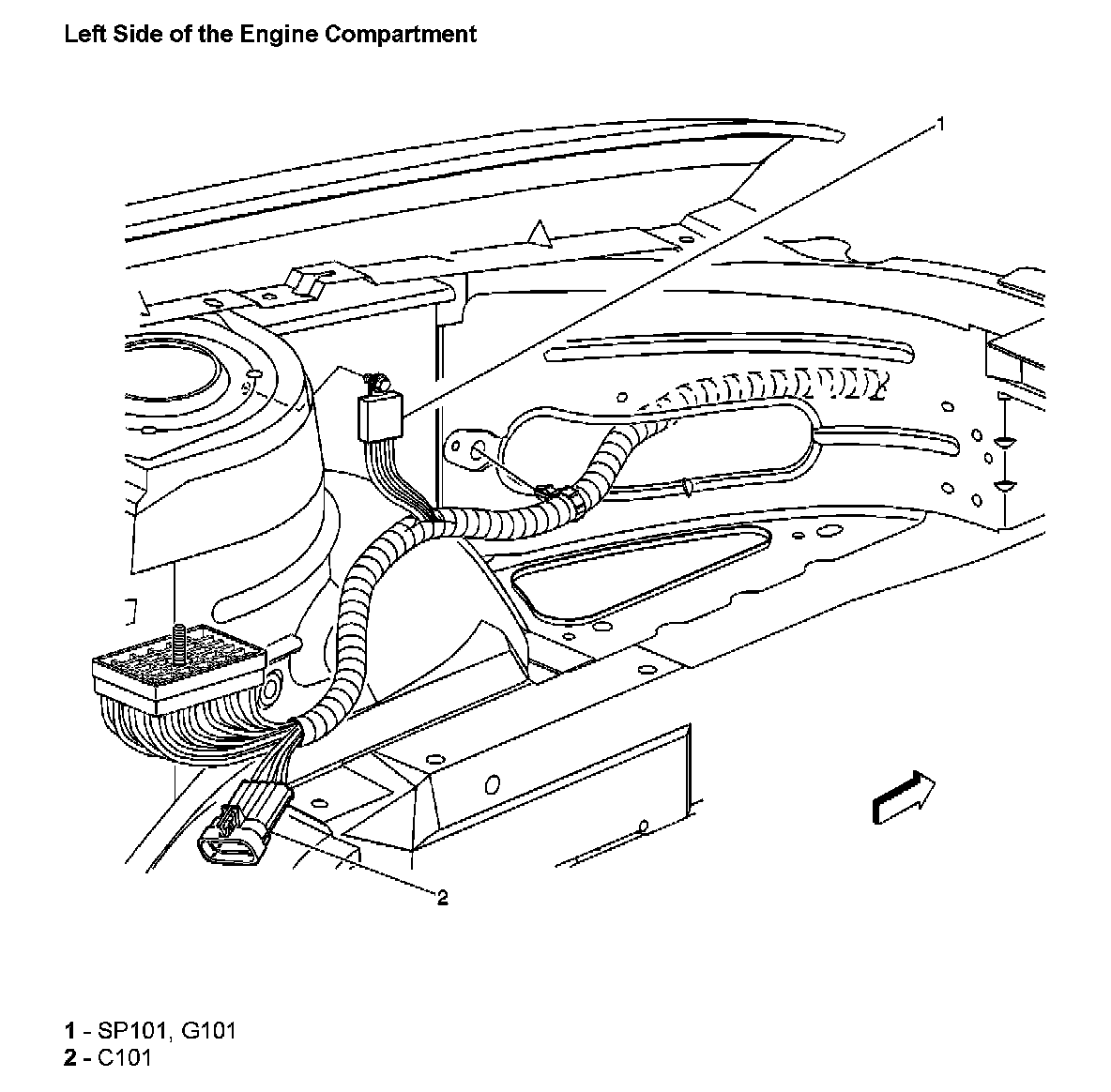 Left Side of the Engine Compartment

1

2

1 - SP101, G101
2 - C101