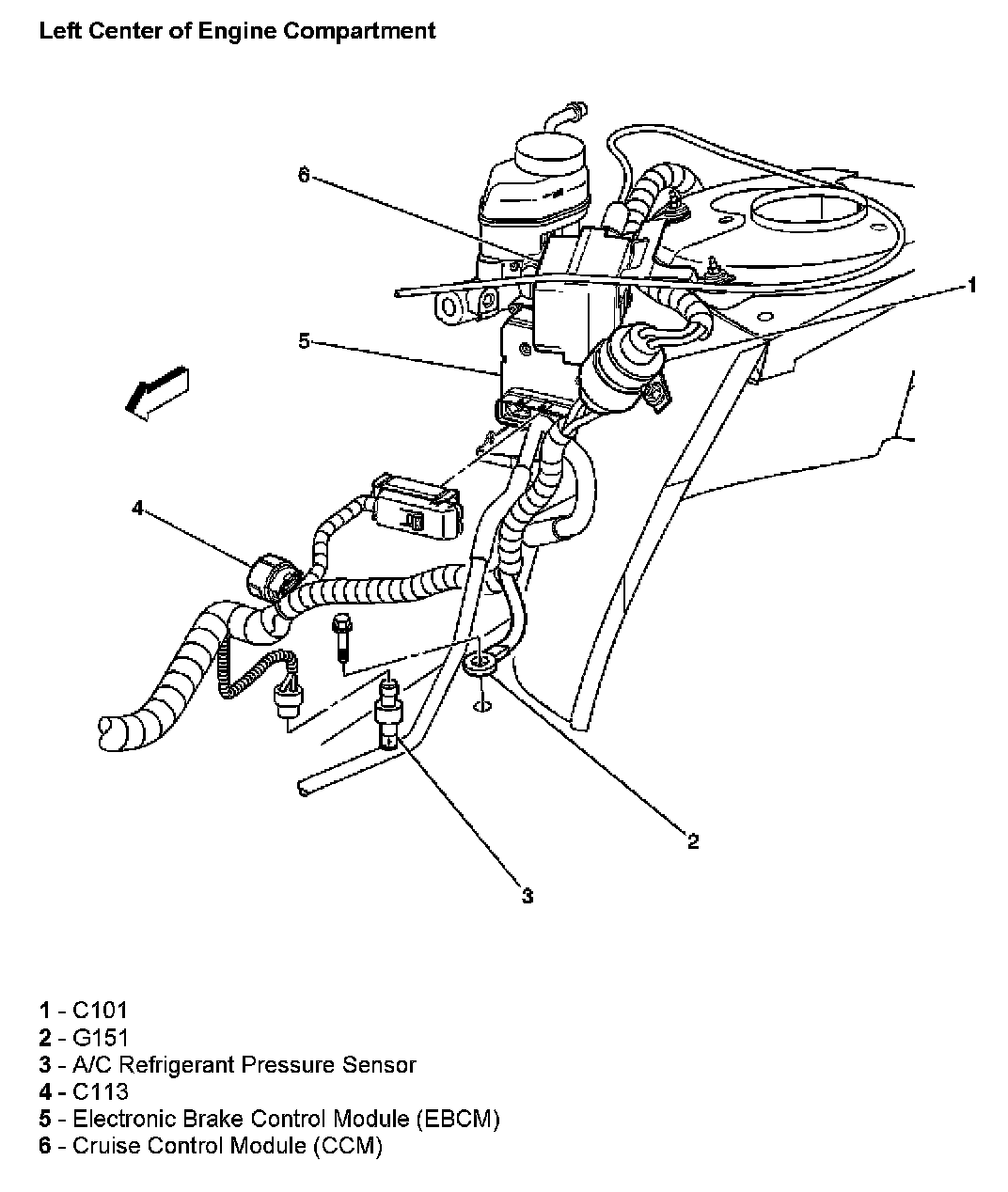 Left Center of Engine Compartment

6
1
5
4
2
3

1 - C101
2 - G151
3 - A/C Refrigerant Pressure Sensor
4 - C113
5 - Electronic Brake Control Module (EBCM)
6 - Cruise Control Module (CCM)