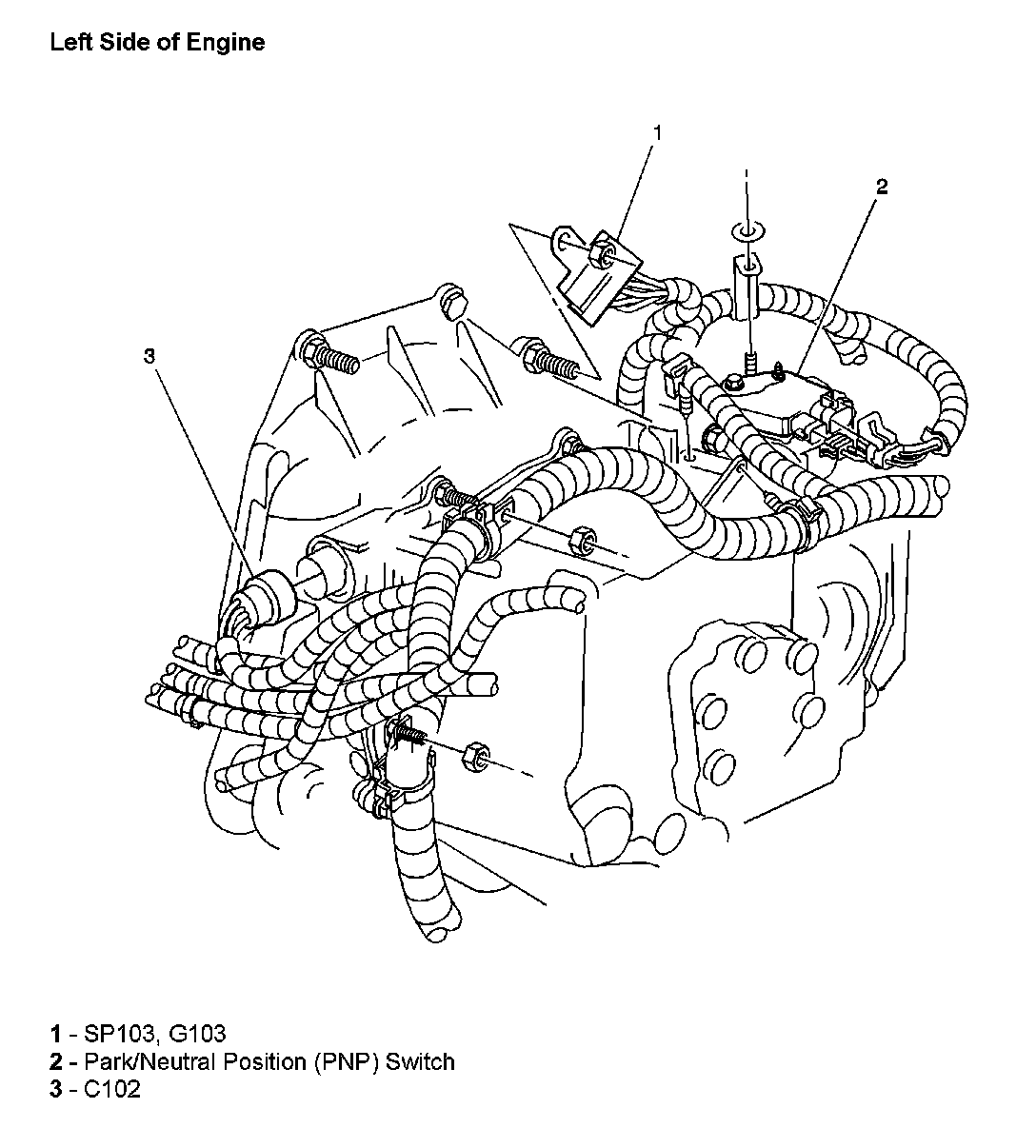 Left Side of Engine

1

2

3

1 - SP103, G103
2 - Park/Neutral Position (PNP) Switch
3 - C102