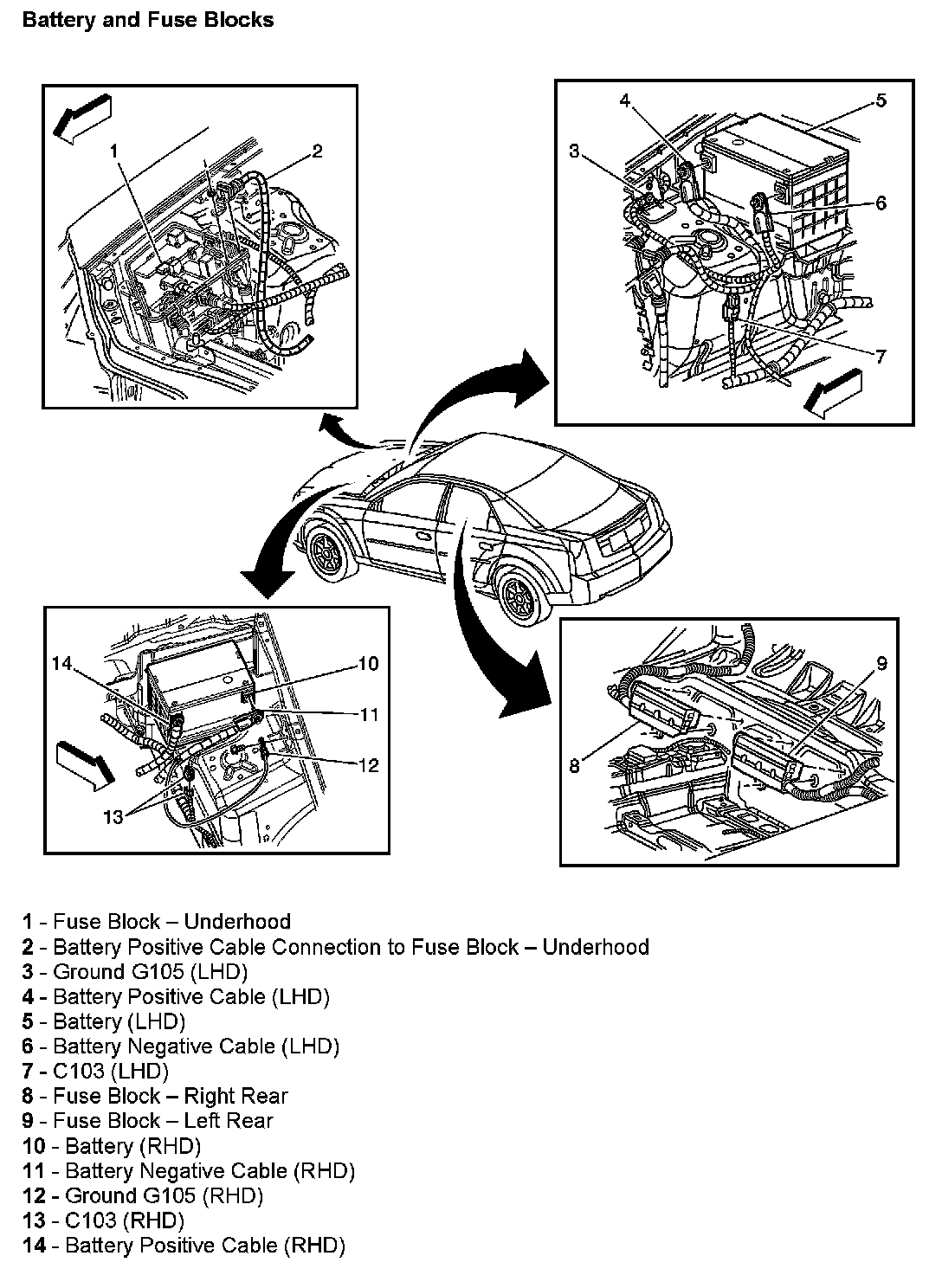 Battery and Fuse Blocks

1
2

4
5
3
6
7

14
10
11
12
13

9
8

1 - Fuse Block – Underhood
2 - Battery Positive Cable Connection to Fuse Block – Underhood
3 - Ground G105 (LHD)
4 - Battery Positive Cable (LHD)
5 - Battery (LHD)
6 - Battery Negative Cable (LHD)
7 - C103 (LHD)
8 - Fuse Block – Right Rear
9 - Fuse Block – Left Rear
10 - Battery (RHD)
11 - Battery Negative Cable (RHD)
12 - Ground G105 (RHD)
13 - C103 (RHD)
14 - Battery Positive Cable (RHD)