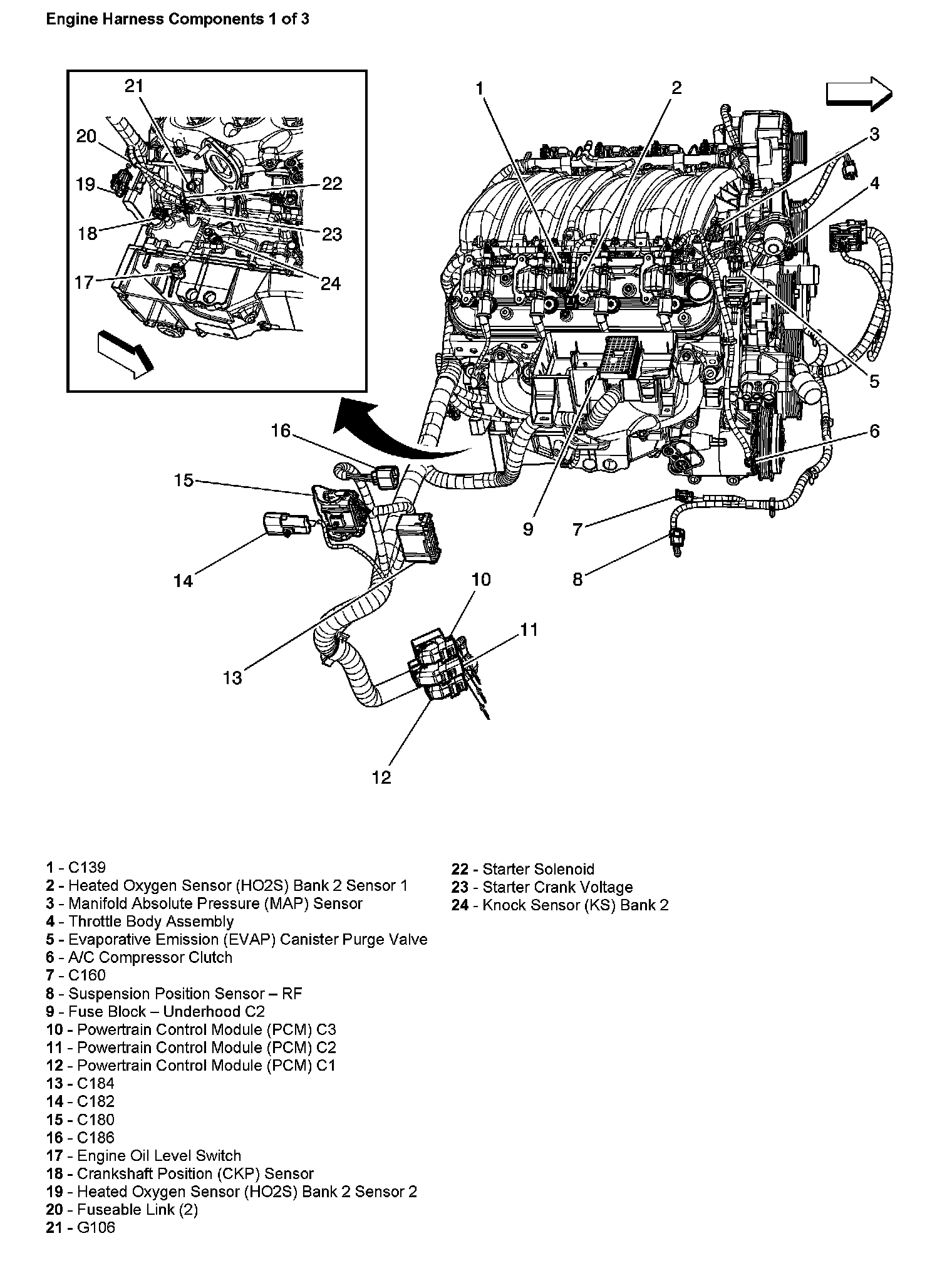 Engine Harness Components 1 of 3

21
20
19
22
18
23
17
24

1
2
3
4
5
6
16
15
14
9
7
8
10
11
13
12

1 - C139
2 - Heated Oxygen Sensor (HO2S) Bank 2 Sensor 1
3 - Manifold Absolute Pressure (MAP) Sensor
4 - Throttle Body Assembly
5 - Evaporative Emission (EVAP) Canister Purge Valve
6 - A/C Compressor Clutch
7 - C160
8 - Suspension Position Sensor – RF
9 - Fuse Block – Underhood C2
10 - Powertrain Control Module (PCM) C3
11 - Powertrain Control Module (PCM) C2
12 - Powertrain Control Module (PCM) C1
13 - C184
14 - C182
15 - C180
16 - C186
17 - Engine Oil Level Switch
18 - Crankshaft Position (CKP) Sensor
19 - Heated Oxygen Sensor (HO2S) Bank 2 Sensor 2
20 - Fuseable Link (2)
21 - G106

22 - Starter Solenoid
23 - Starter Crank Voltage
24 - Knock Sensor (KS) Bank 2