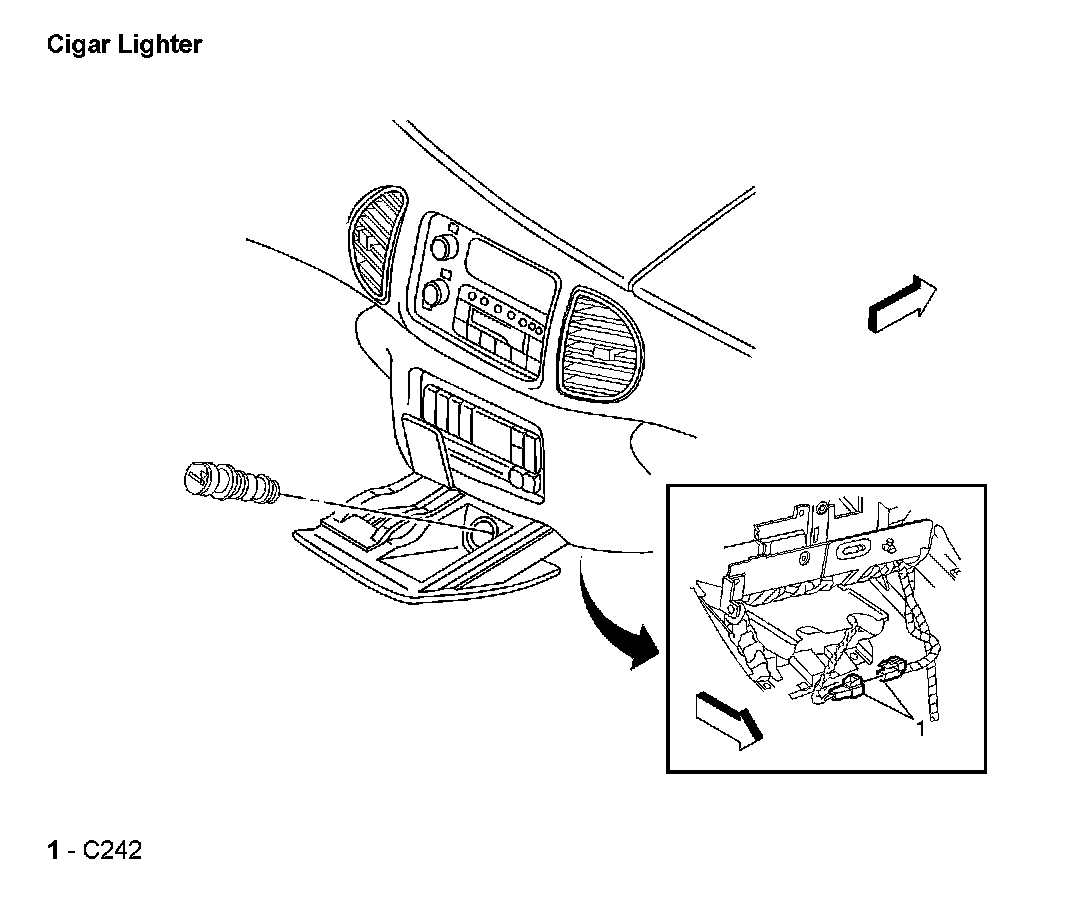 Cigar Lighter

1

1 - C242