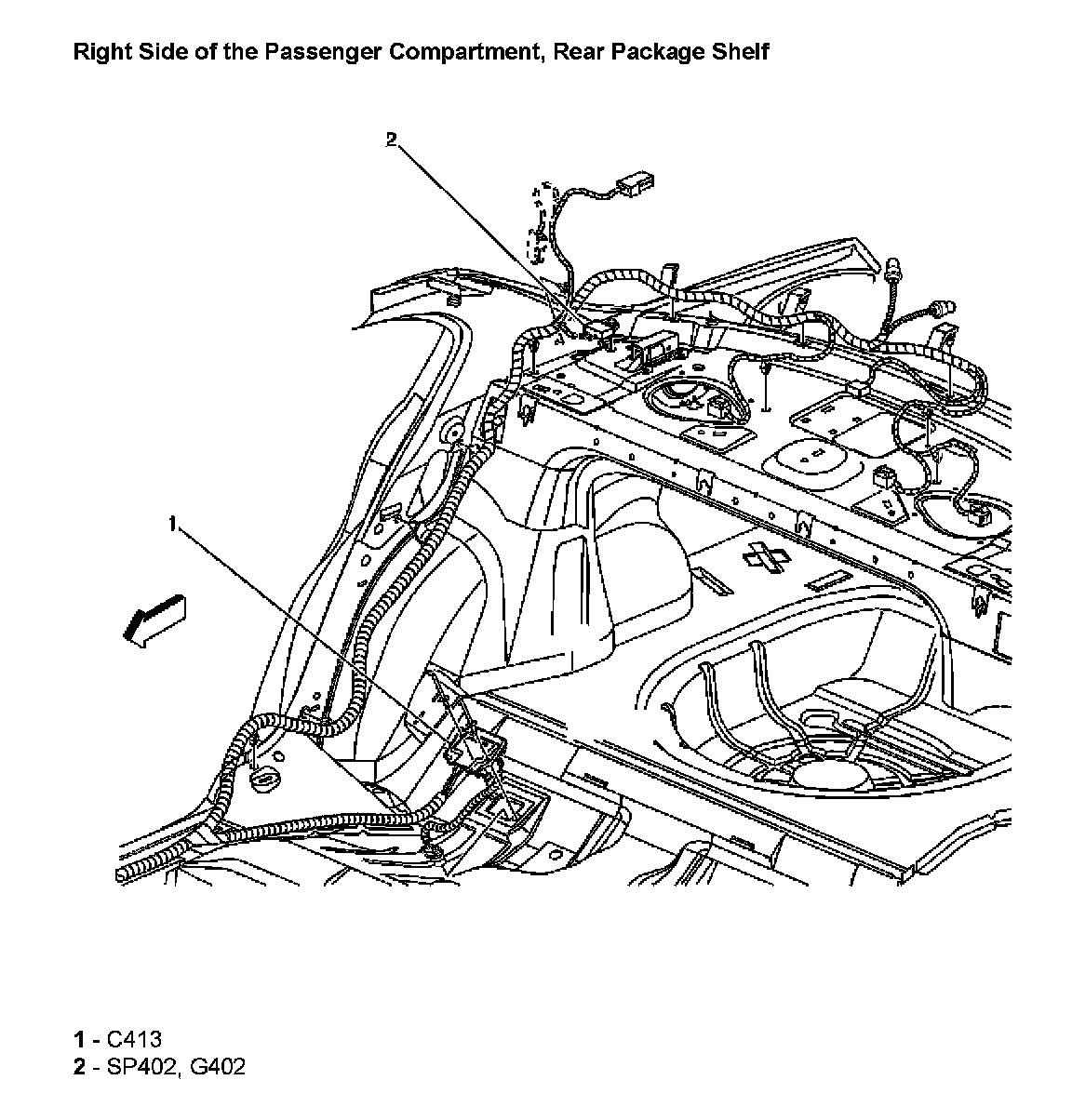 Right Side of the Passenger Compartment, Rear Package Shelf

2

1

1 - C413
2 - SP402, G402