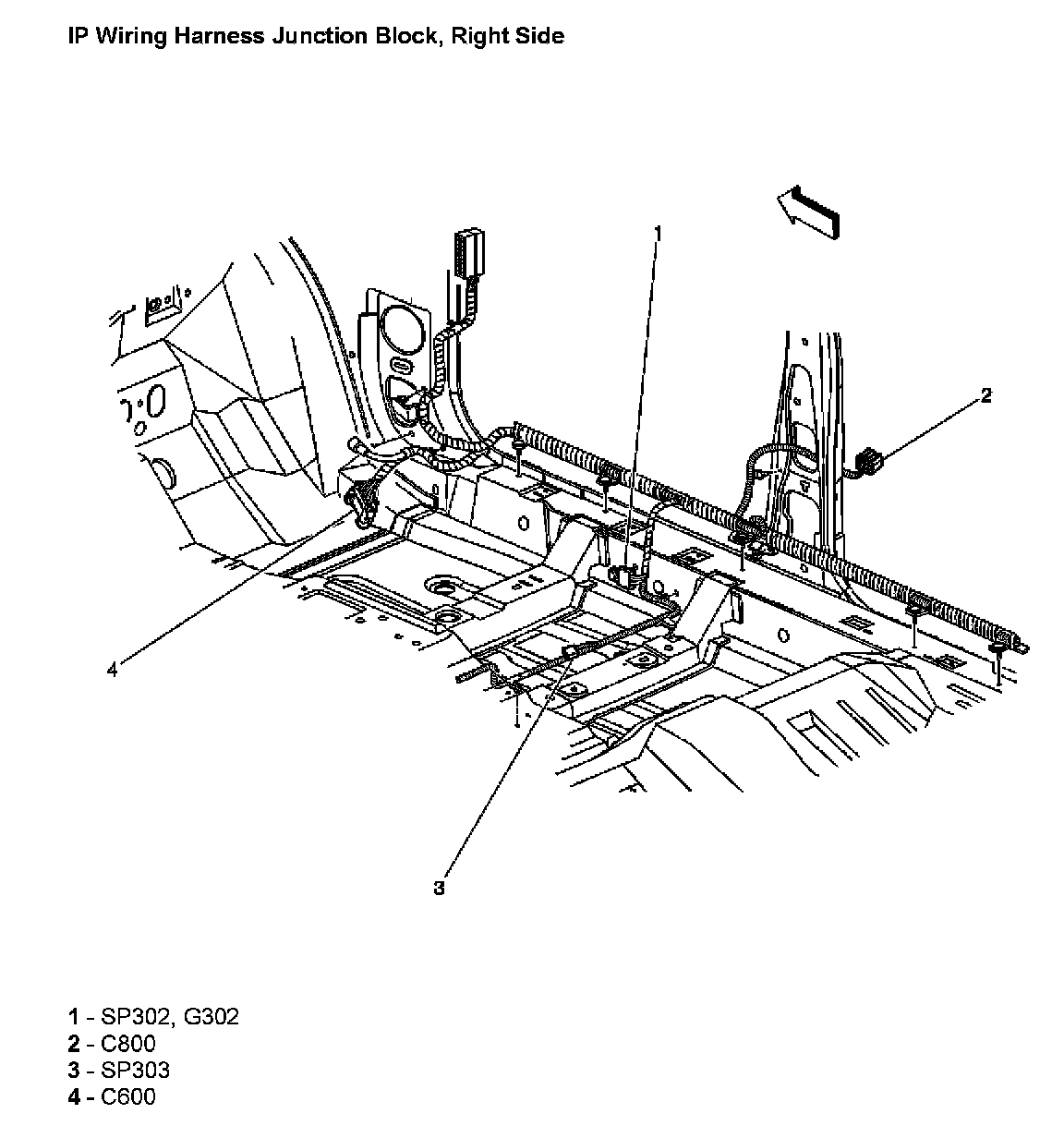 IP Wiring Harness Junction Block, Right Side

1

2

4

3

1 - SP302, G302
2 - C800
3 - SP303
4 - C600