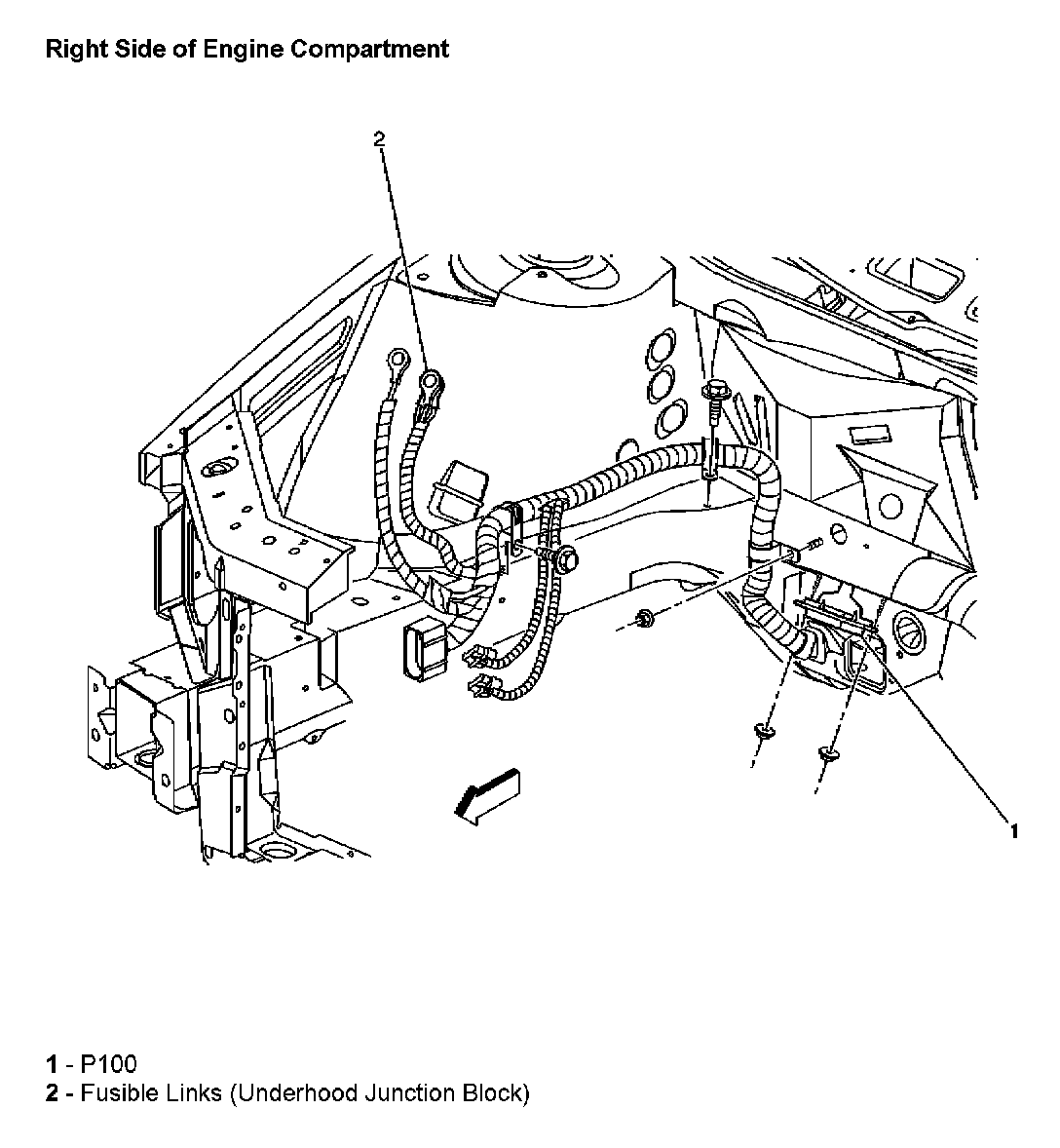 Right Side of Engine Compartment

2

1

1 - P100
2 - Fusible Links (Underhood Junction Block)