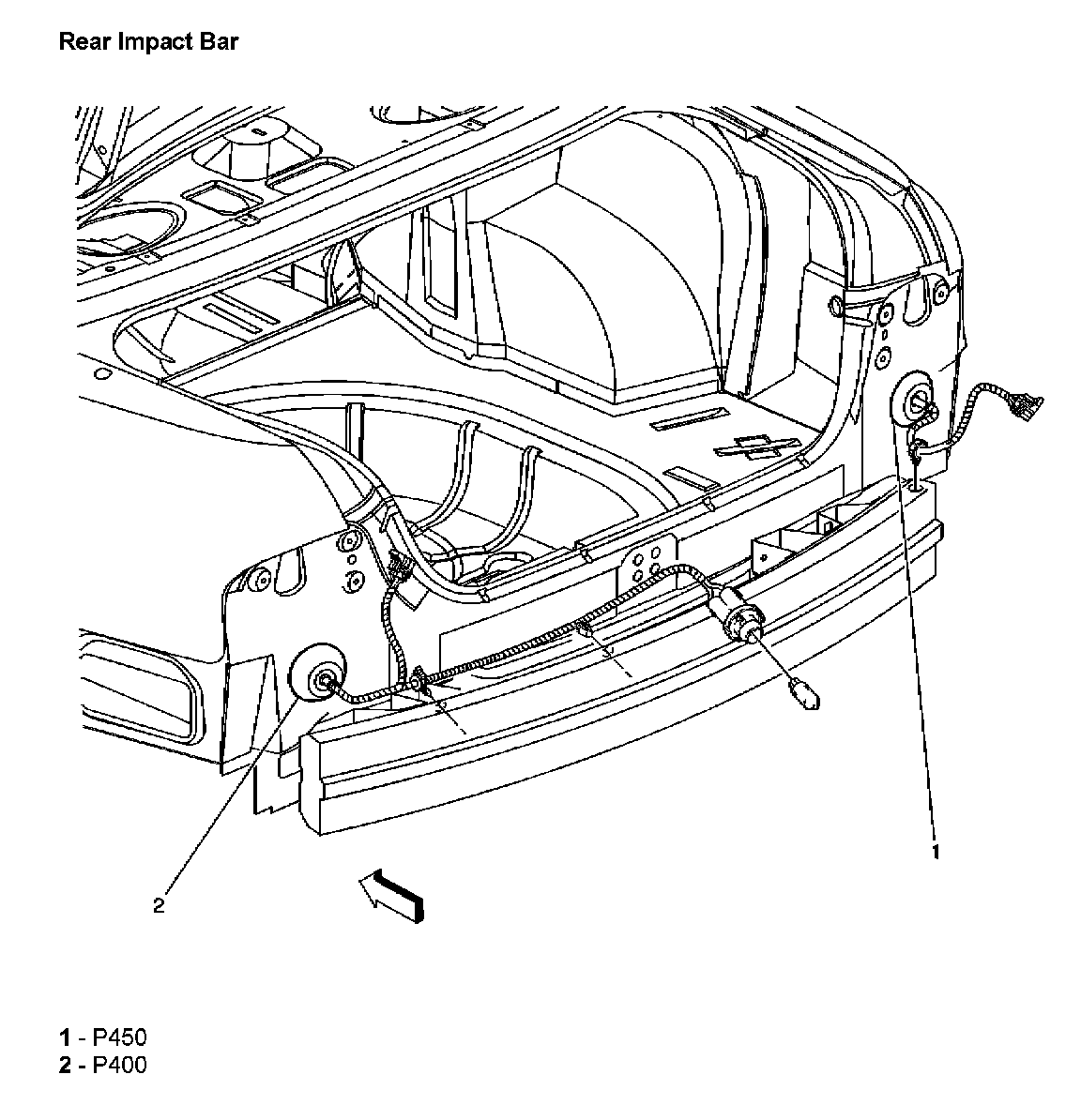 Rear Impact Bar

1

2

1 - P450
2 - P400