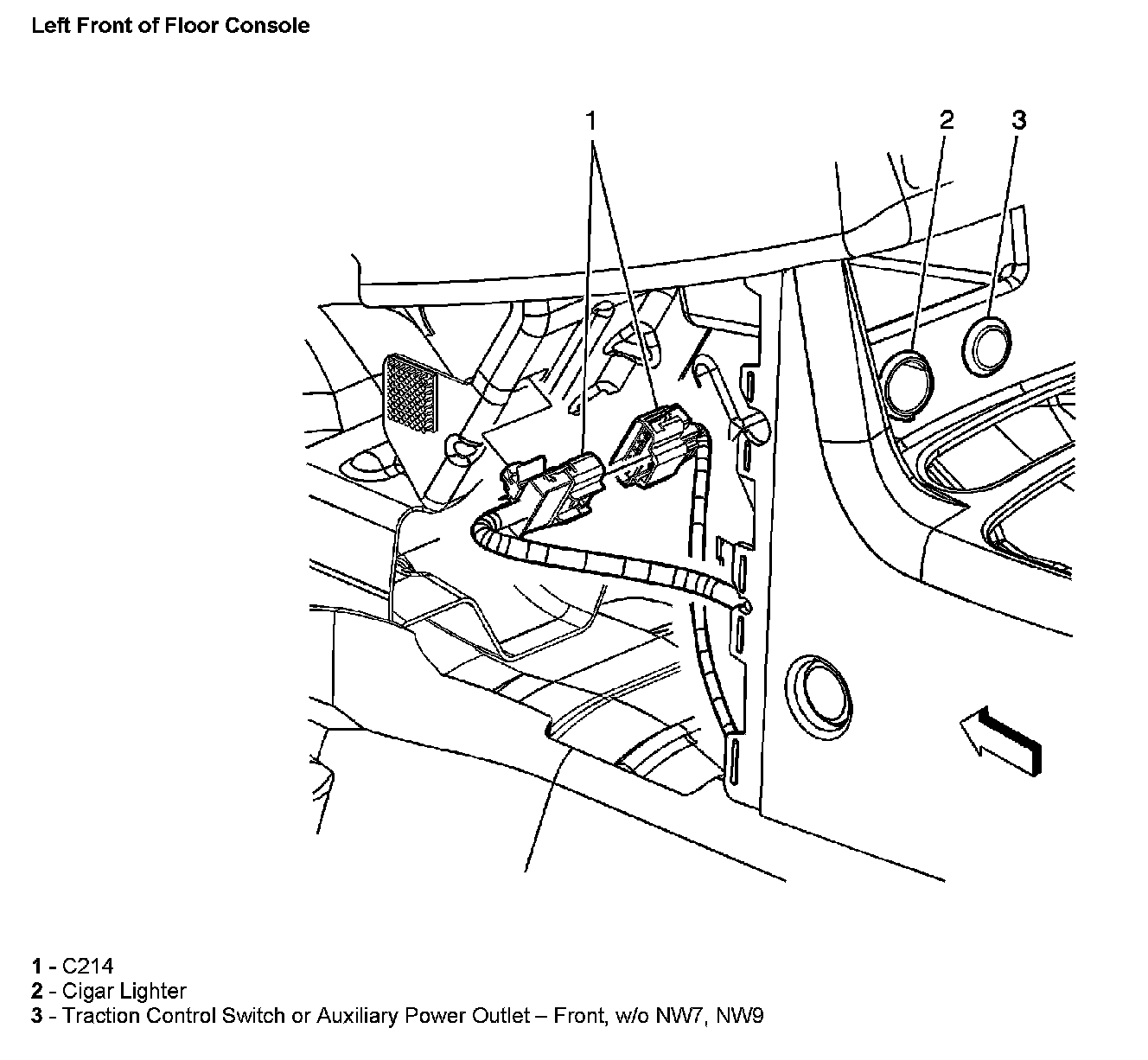 Left Front of Floor Console

1

2

3

1 - C214
2 - Cigar Lighter
3 - Traction Control Switch or Auxiliary Power Outlet – Front, w/o NW7, NW9