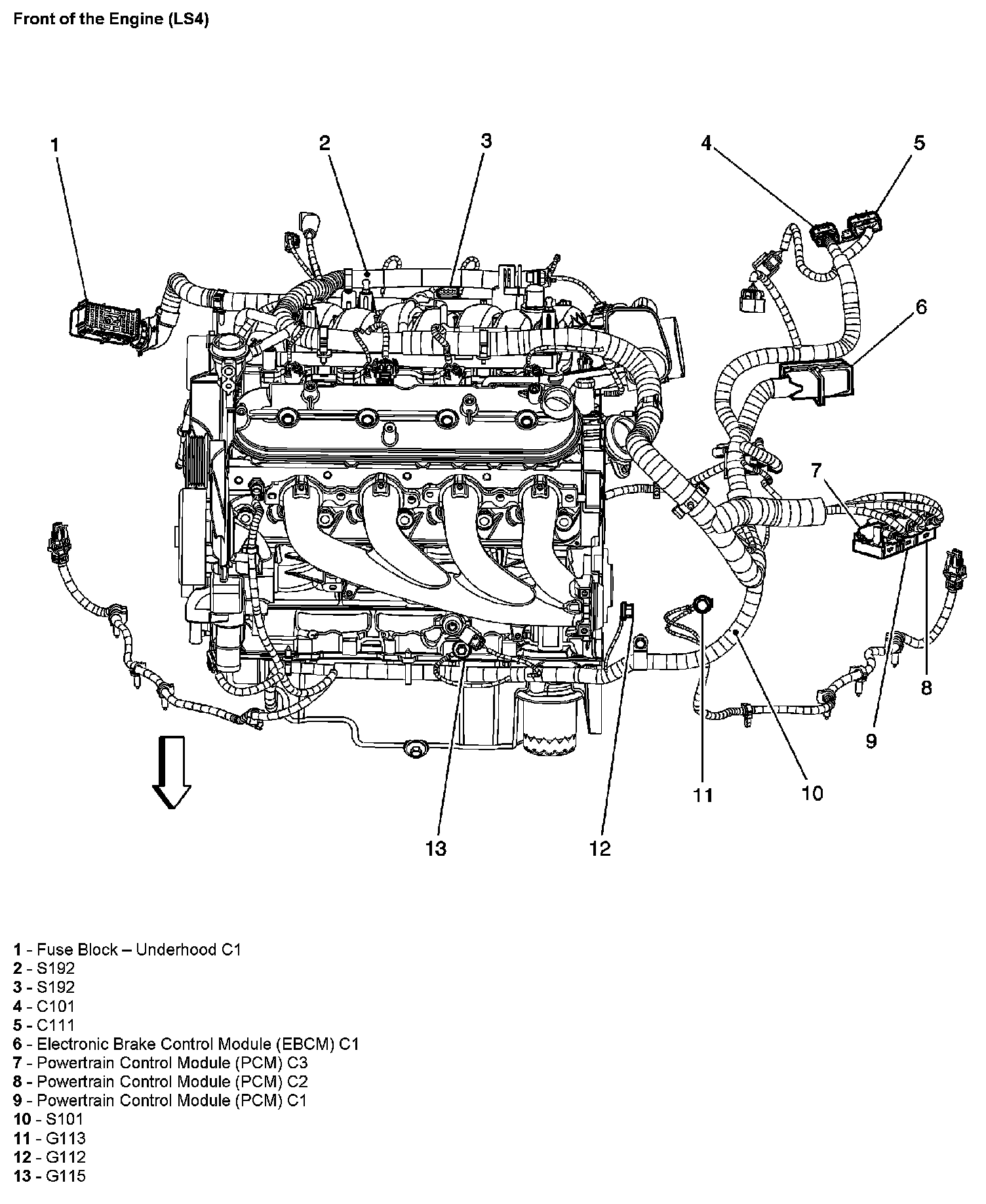 Front of the Engine (LS4)

1
2
3
4
5
6
7
8
9
10
11
12
13

1 - Fuse Block – Underhood C1
2 - S192
3 - S192
4 - C101
5 - C111
6 - Electronic Brake Control Module (EBCM) C1
7 - Powertrain Control Module (PCM) C3
8 - Powertrain Control Module (PCM) C2
9 - Powertrain Control Module (PCM) C1
10 - S101
11 - G113
12 - G112
13 - G115