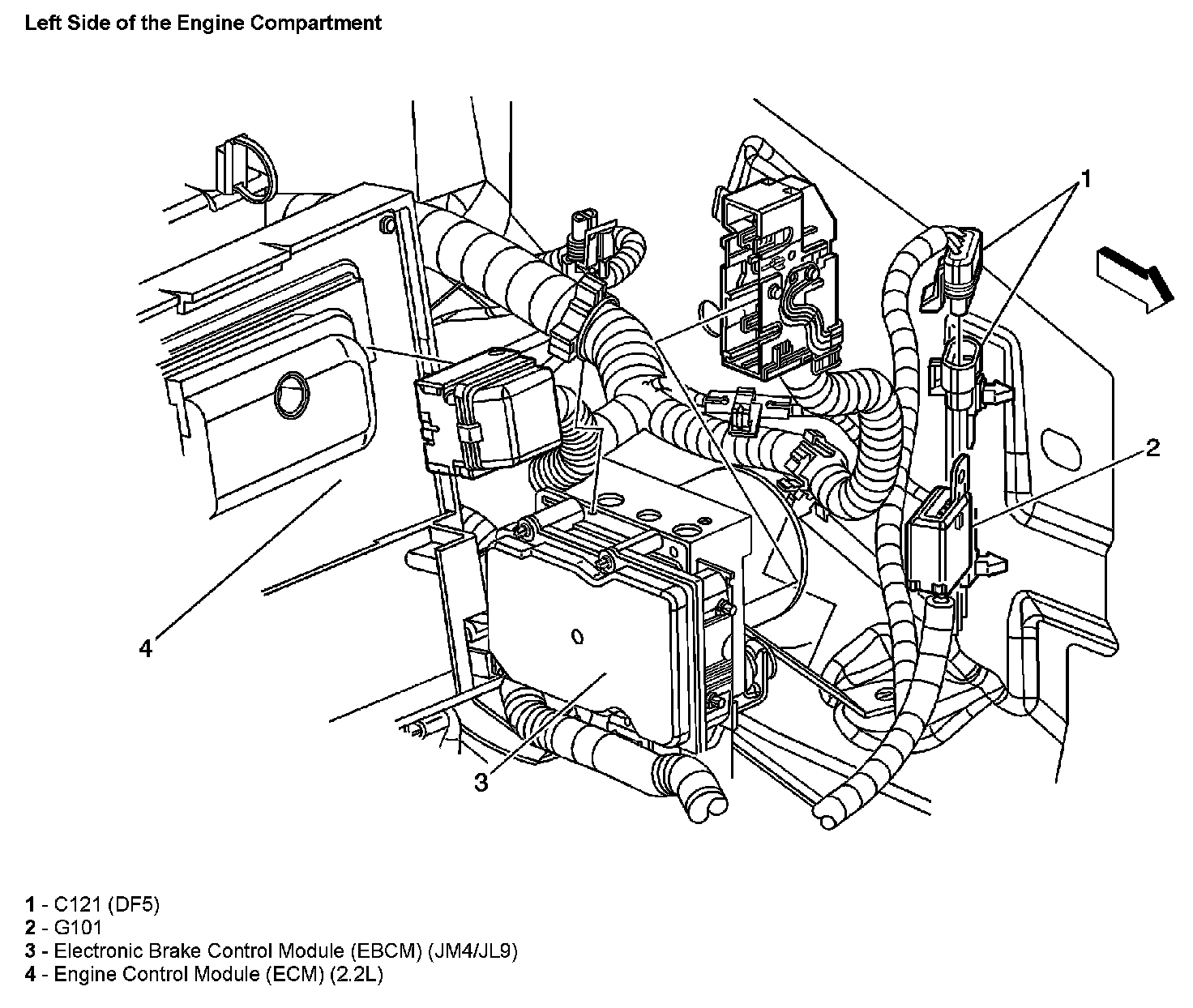 Left Side of the Engine Compartment

1

2

4

3

1 - C121 (DF5)
2 - G101
3 - Electronic Brake Control Module (EBCM) (JM4/JL9)
4 - Engine Control Module (ECM) (2.2L)