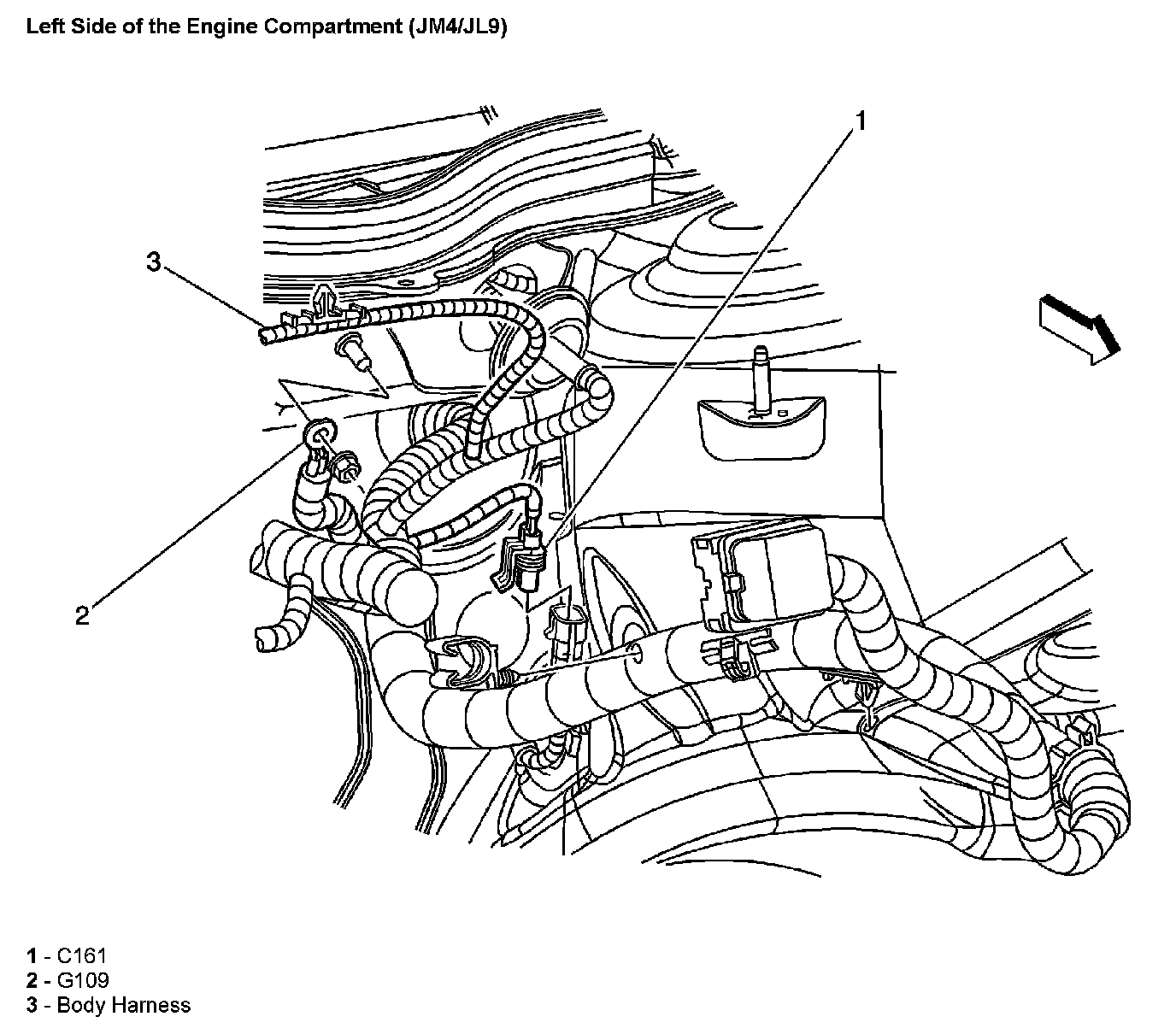 Left Side of the Engine Compartment (JM4/JL9)

1

3

2

1 - C161
2 - G109
3 - Body Harness