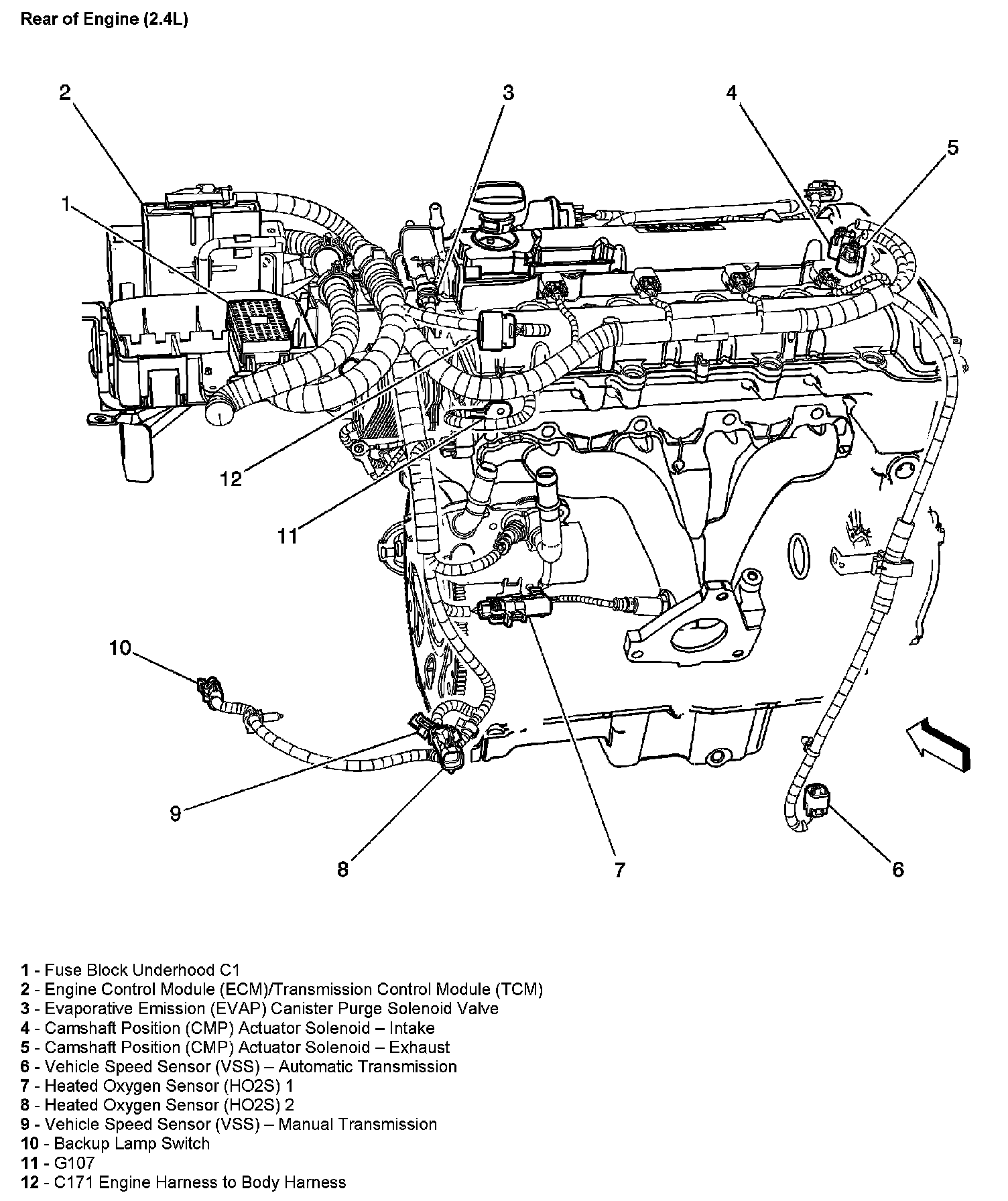 Rear of Engine (2.4L)

2
3
4
5
1
12
11
10
9
8
7
6

1 - Fuse Block Underhood C1
2 - Engine Control Module (ECM)/Transmission Control Module (TCM)
3 - Evaporative Emission (EVAP) Canister Purge Solenoid Valve
4 - Camshaft Position (CMP) Actuator Solenoid – Intake
5 - Camshaft Position (CMP) Actuator Solenoid – Exhaust
6 - Vehicle Speed Sensor (VSS) – Automatic Transmission
7 - Heated Oxygen Sensor (HO2S) 1
8 - Heated Oxygen Sensor (HO2S) 2
9 - Vehicle Speed Sensor (VSS) – Manual Transmission
10 - Backup Lamp Switch
11 - G107
12 - C171 Engine Harness to Body Harness