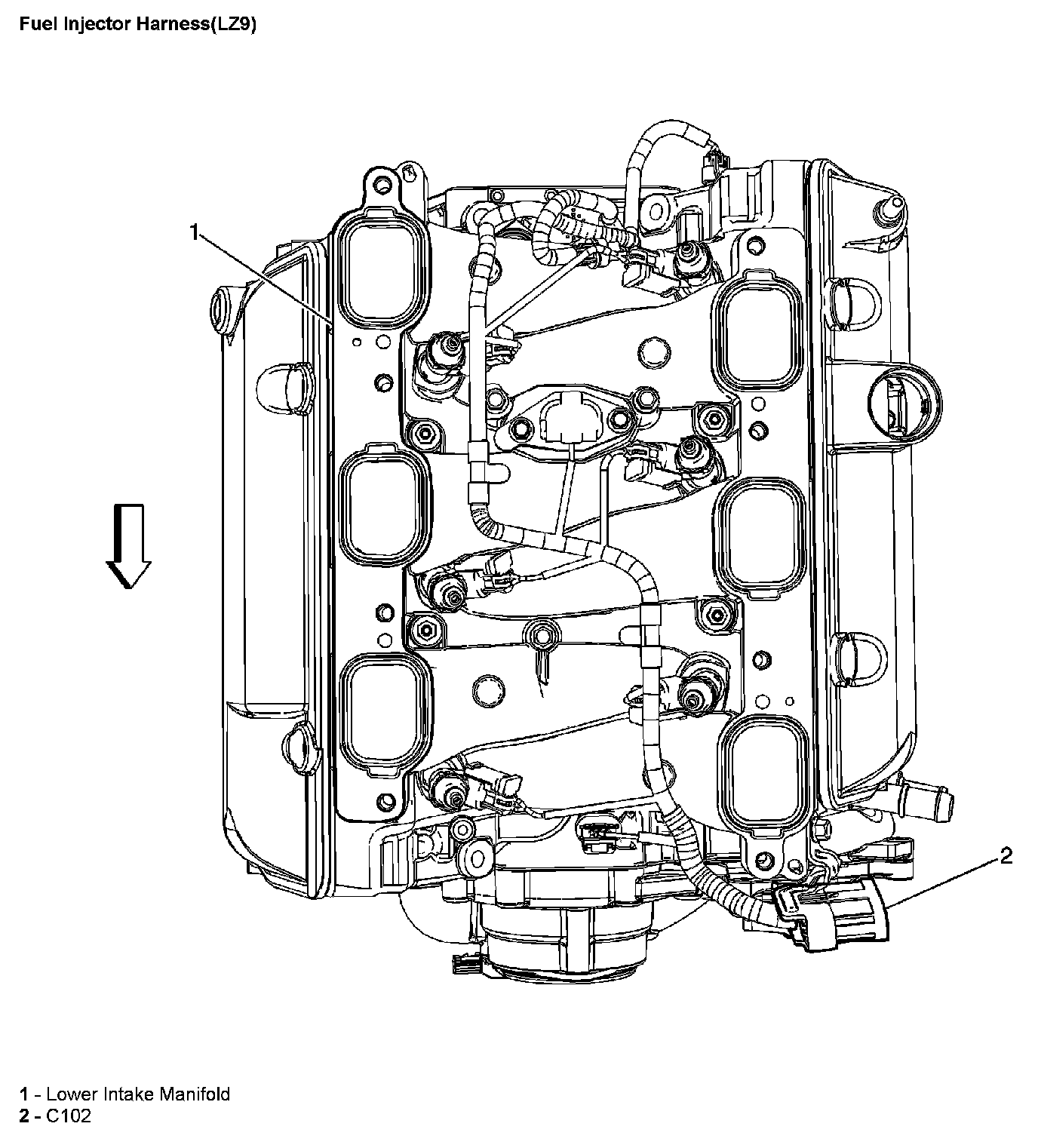 Fuel Injector Harness(LZ9)

1

2

1 - Lower Intake Manifold
2 - C102