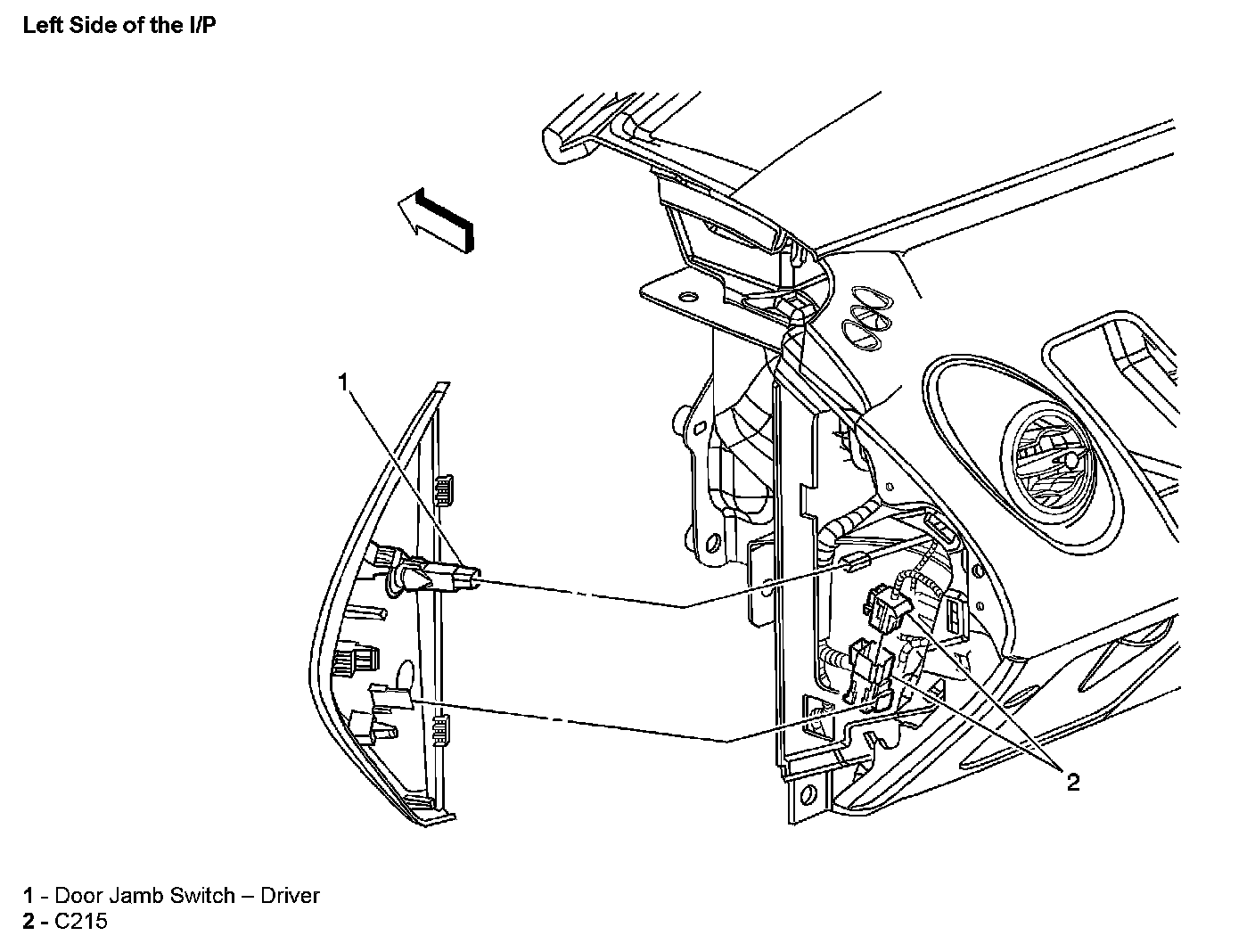 Left Side of the I/P

1

2

1 - Door Jamb Switch – Driver
2 - C215