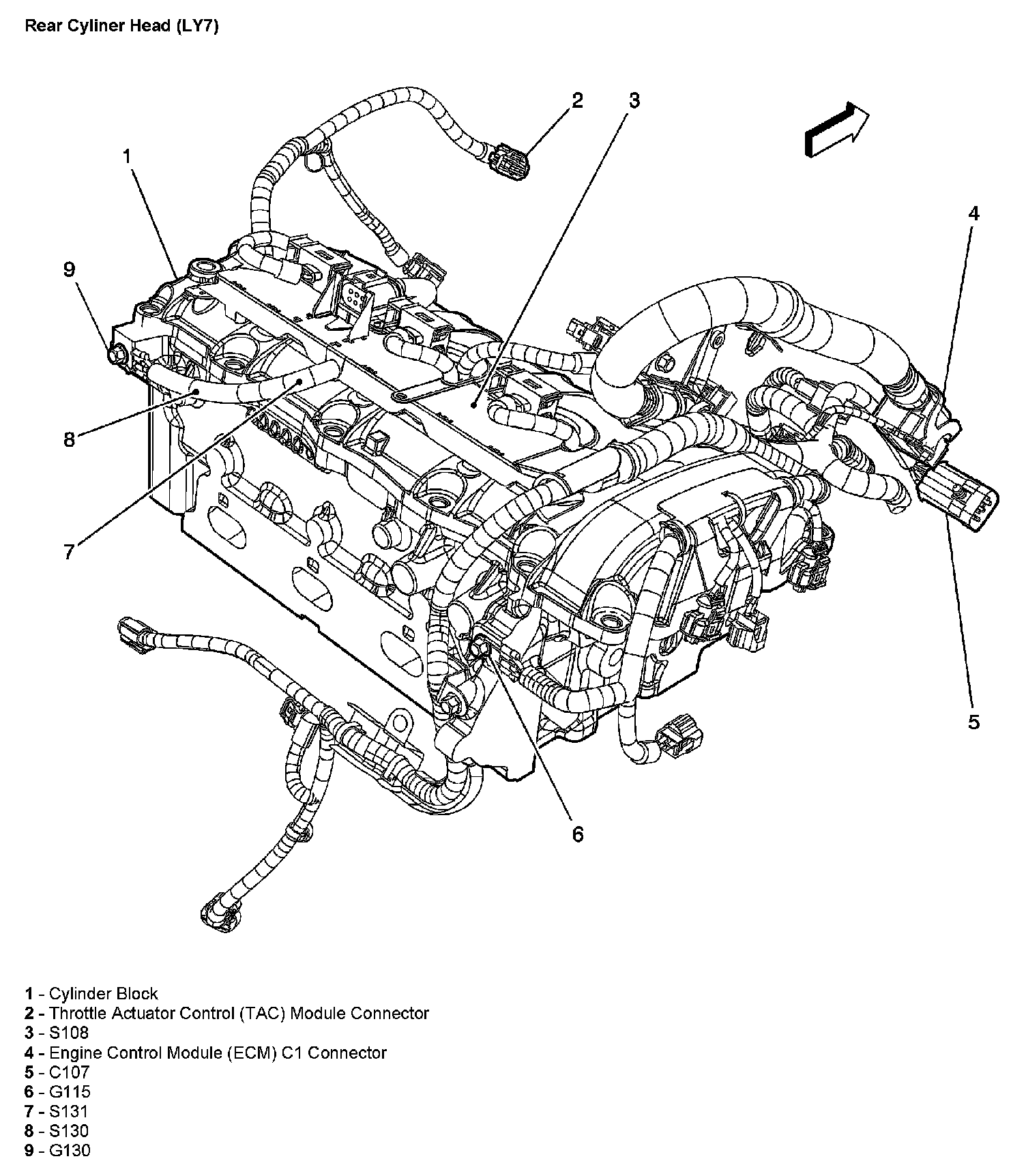 Rear Cyliner Head (LY7)

2
3
1
4
9
8
7
5
6

1 - Cylinder Block
2 - Throttle Actuator Control (TAC) Module Connector
3 - S108
4 - Engine Control Module (ECM) C1 Connector
5 - C107
6 - G115
7 - S131
8 - S130
9 - G130