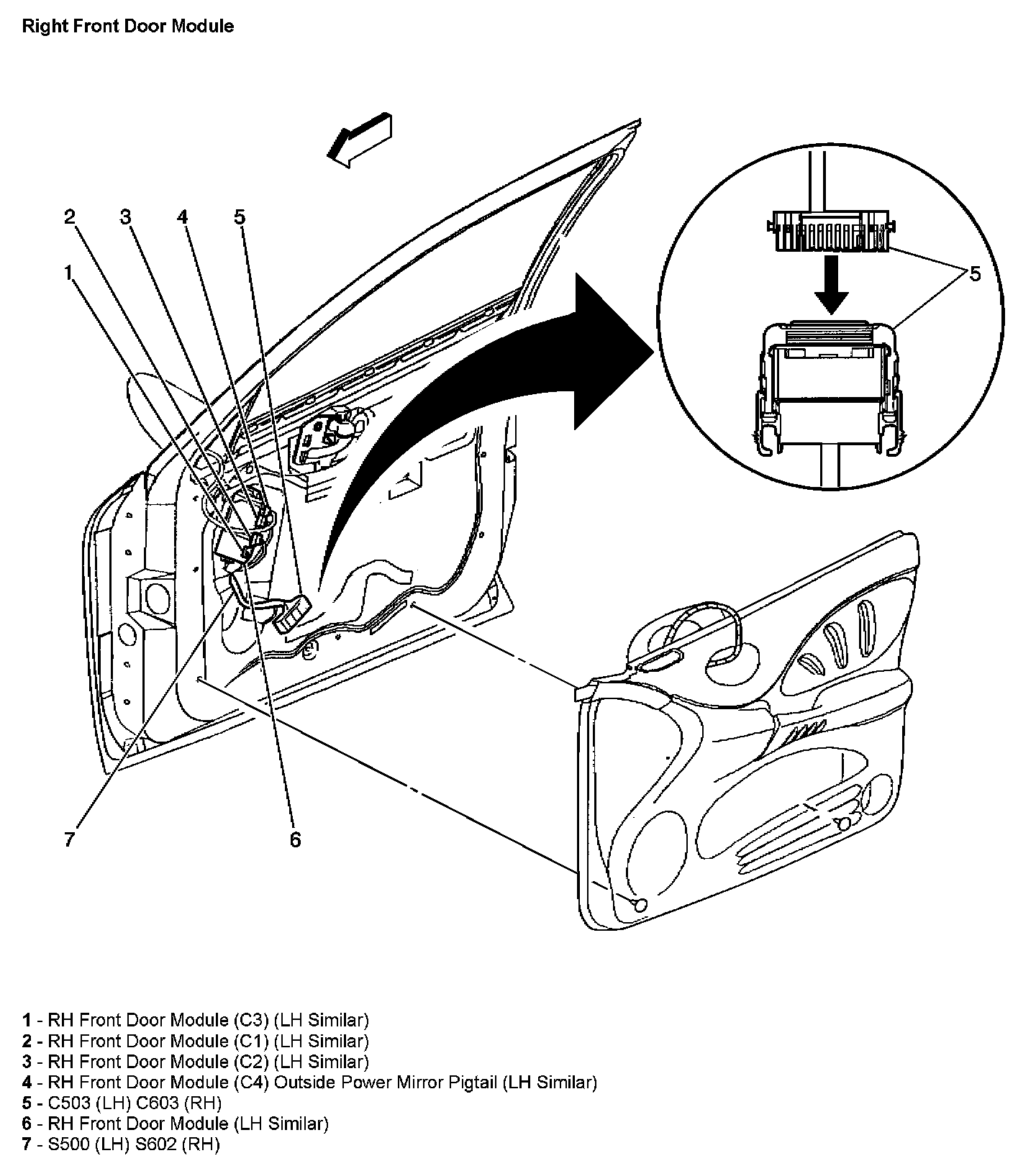 Right Front Door Module

2 3 4 5
1
5
7 6

1 - RH Front Door Module (C3) (LH Similar)
2 - RH Front Door Module (C1) (LH Similar)
3 - RH Front Door Module (C2) (LH Similar)
4 - RH Front Door Module (C4) Outside Power Mirror Pigtail (LH Similar)
5 - C503 (LH) C603 (RH)
6 - RH Front Door Module (LH Similar)
7 - S500 (LH) S602 (RH)