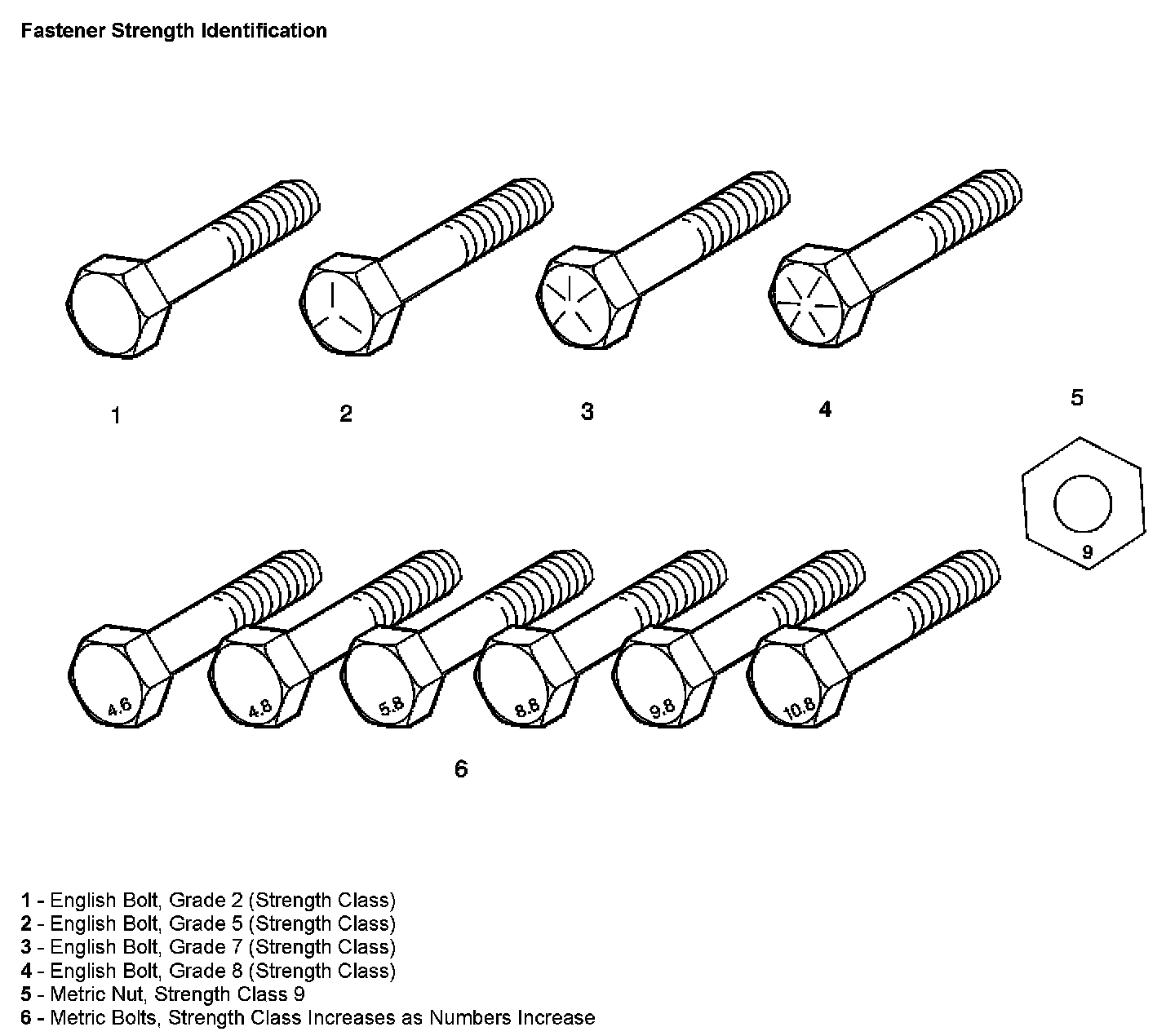 Fastener Strength Identification

1

2

3

4

5

9

4.6

4.8

5.8

8.8

9.8

10.8

6

1 - English Bolt, Grade 2 (Strength Class)
2 - English Bolt, Grade 5 (Strength Class)
3 - English Bolt, Grade 7 (Strength Class)
4 - English Bolt, Grade 8 (Strength Class)
5 - Metric Nut, Strength Class 9
6 - Metric Bolts, Strength Class Increases as Numbers Increase