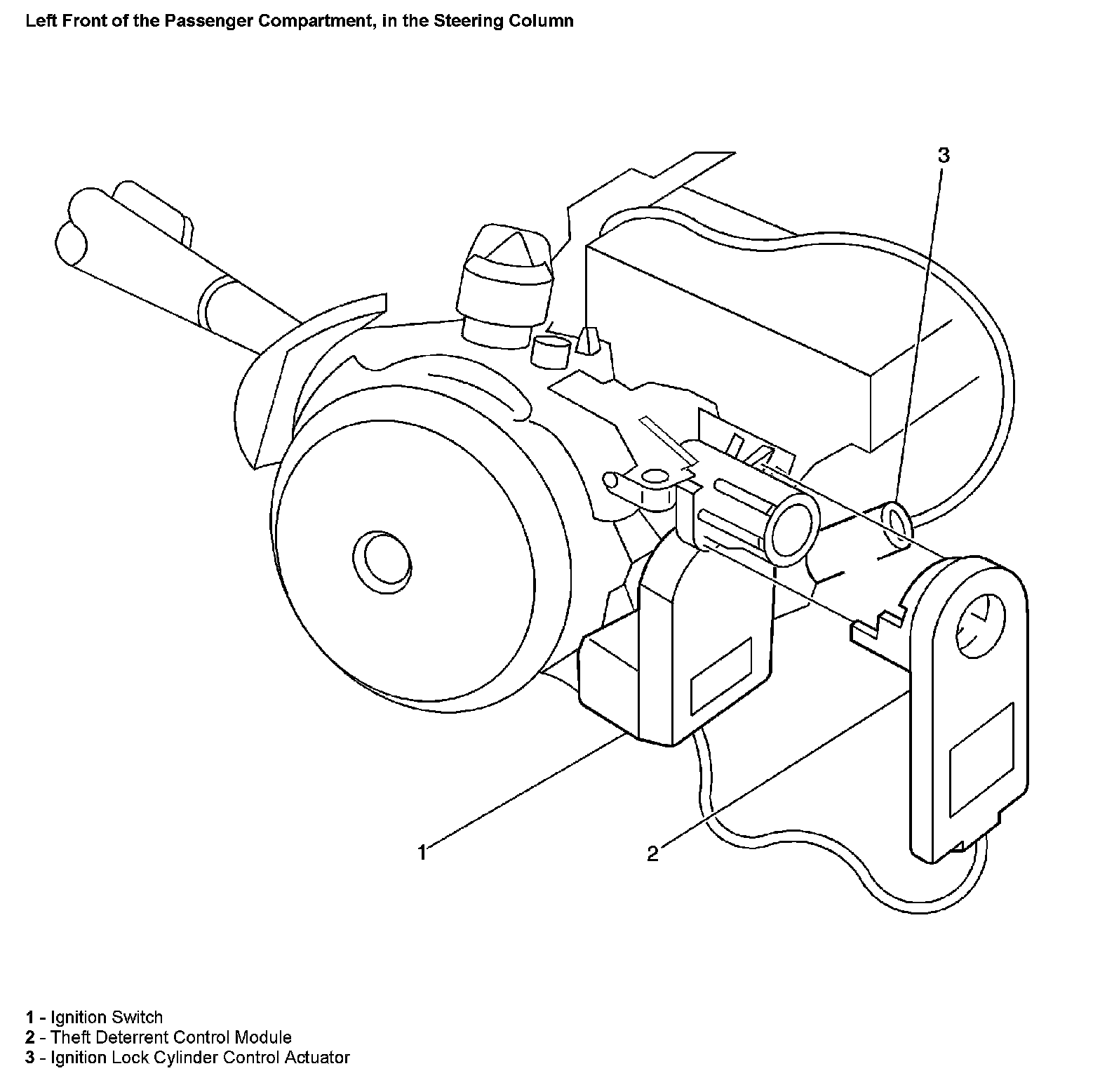 Left Front of the Passenger Compartment, in the Steering Column

3

1

2

1 - Ignition Switch
2 - Theft Deterrent Control Module
3 - Ignition Lock Cylinder Control Actuator