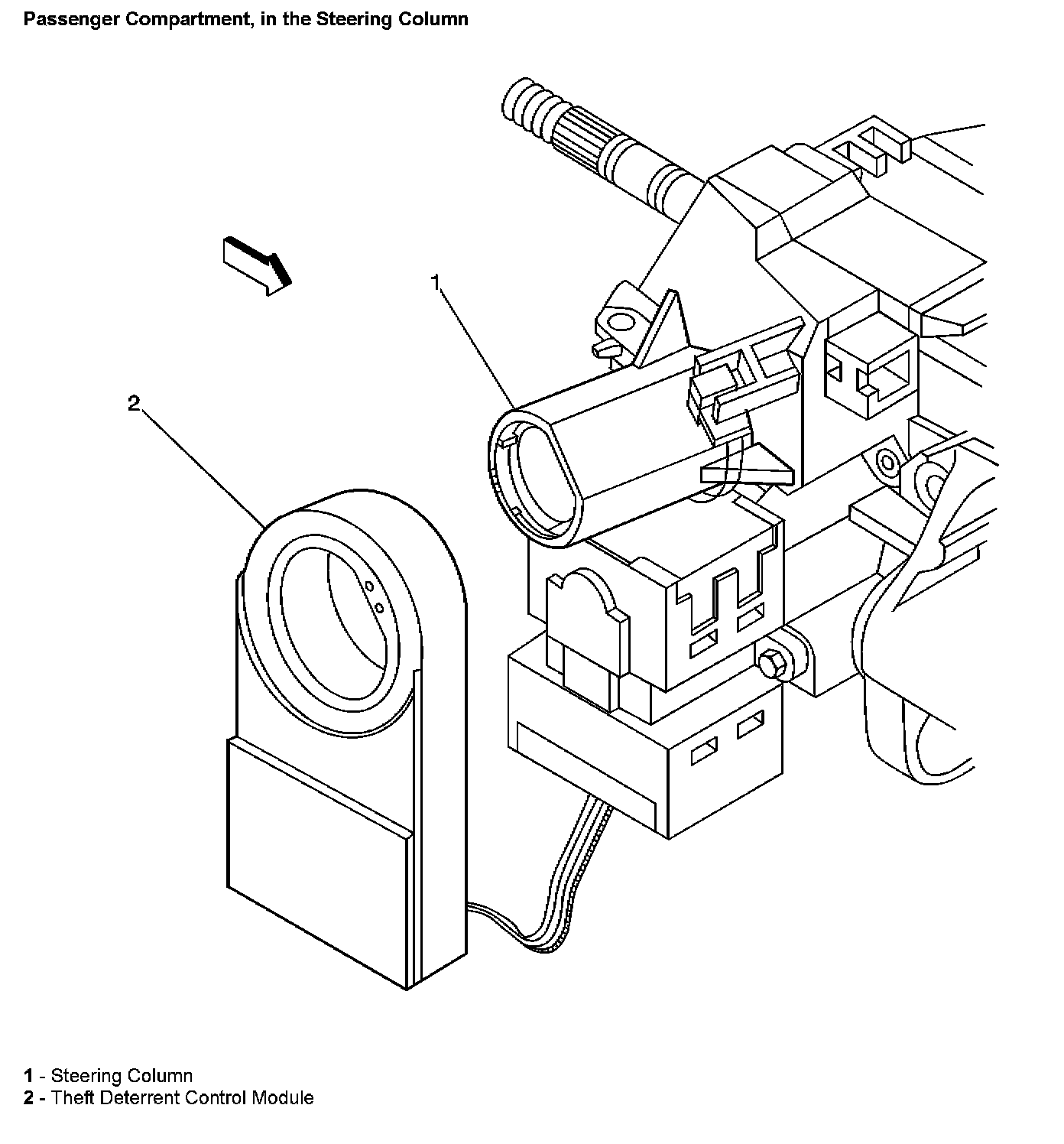 Passenger Compartment, in the Steering Column

1

2

1 - Steering Column
2 - Theft Deterrent Control Module