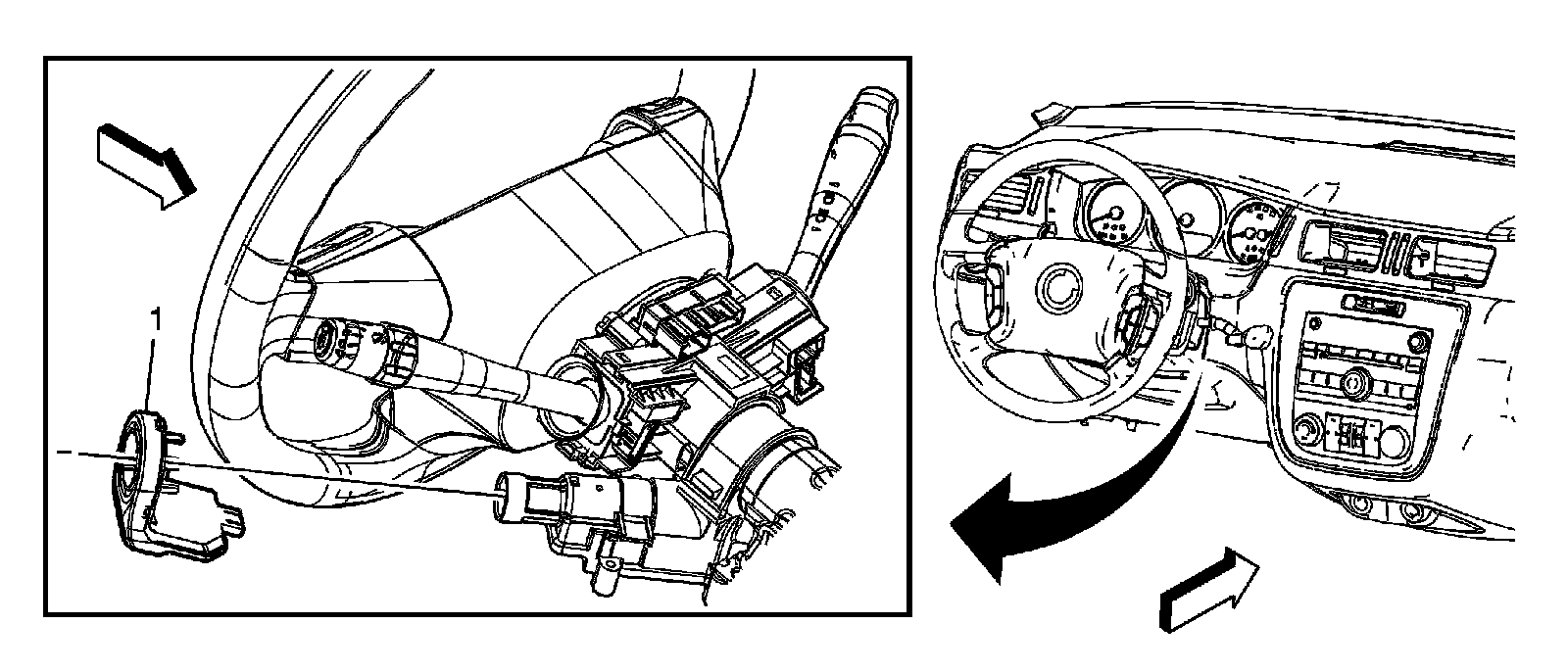 1