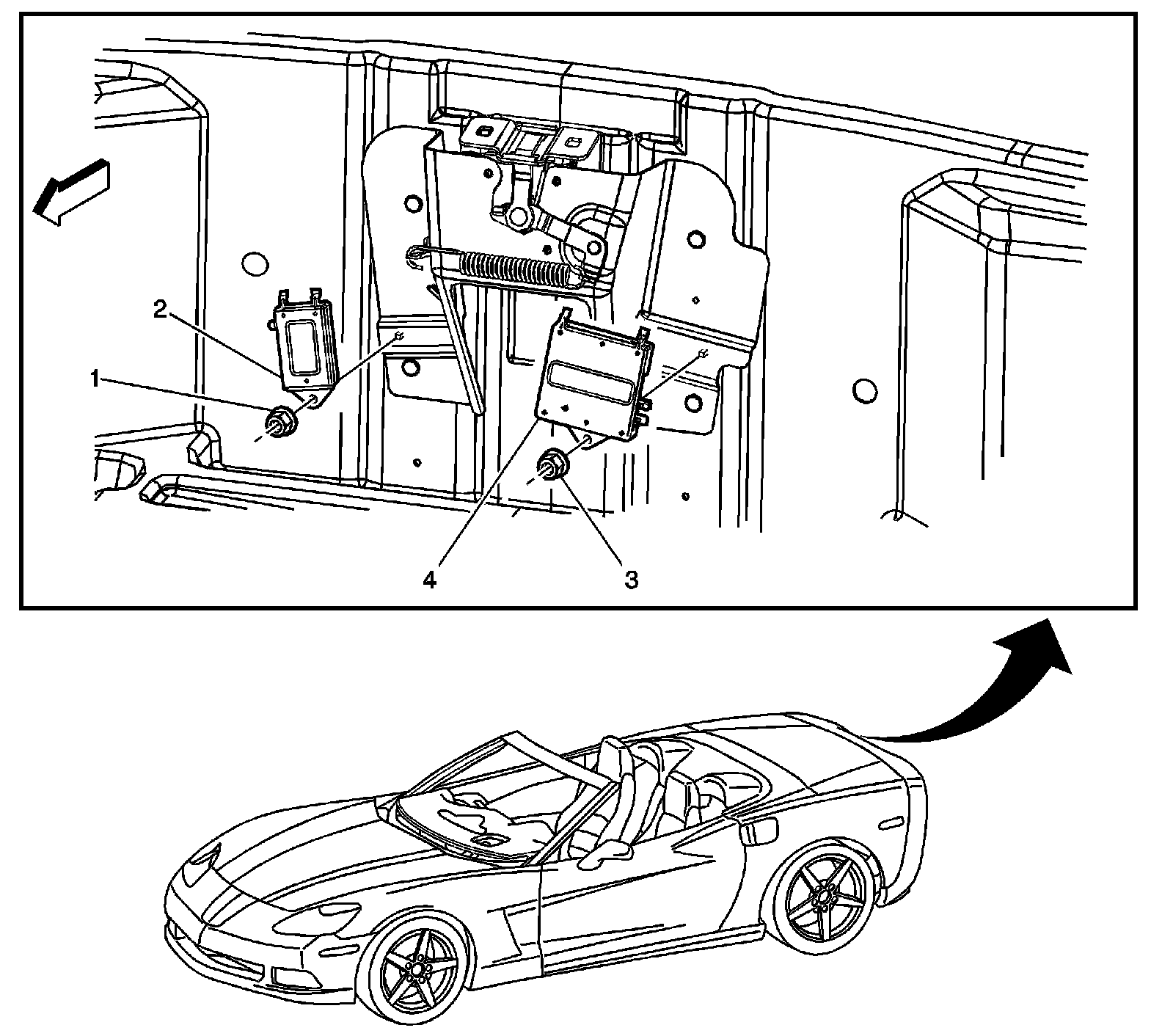 2
1
4
3