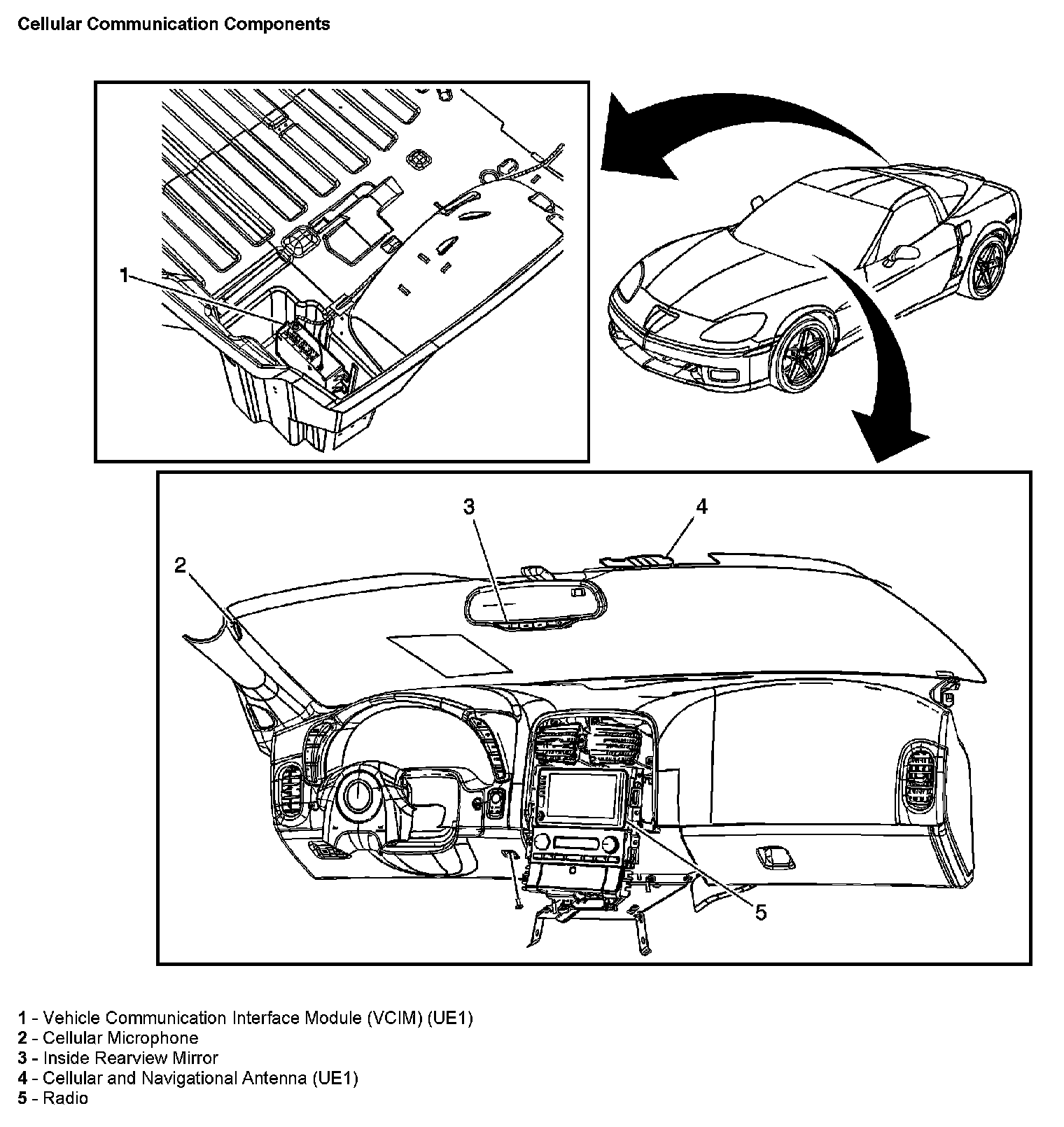 Cellular Communication Components

1

3

4

2

5

1 - Vehicle Communication Interface Module (VCIM) (UE1)
2 - Cellular Microphone
3 - Inside Rearview Mirror
4 - Cellular and Navigational Antenna (UE1)
5 - Radio