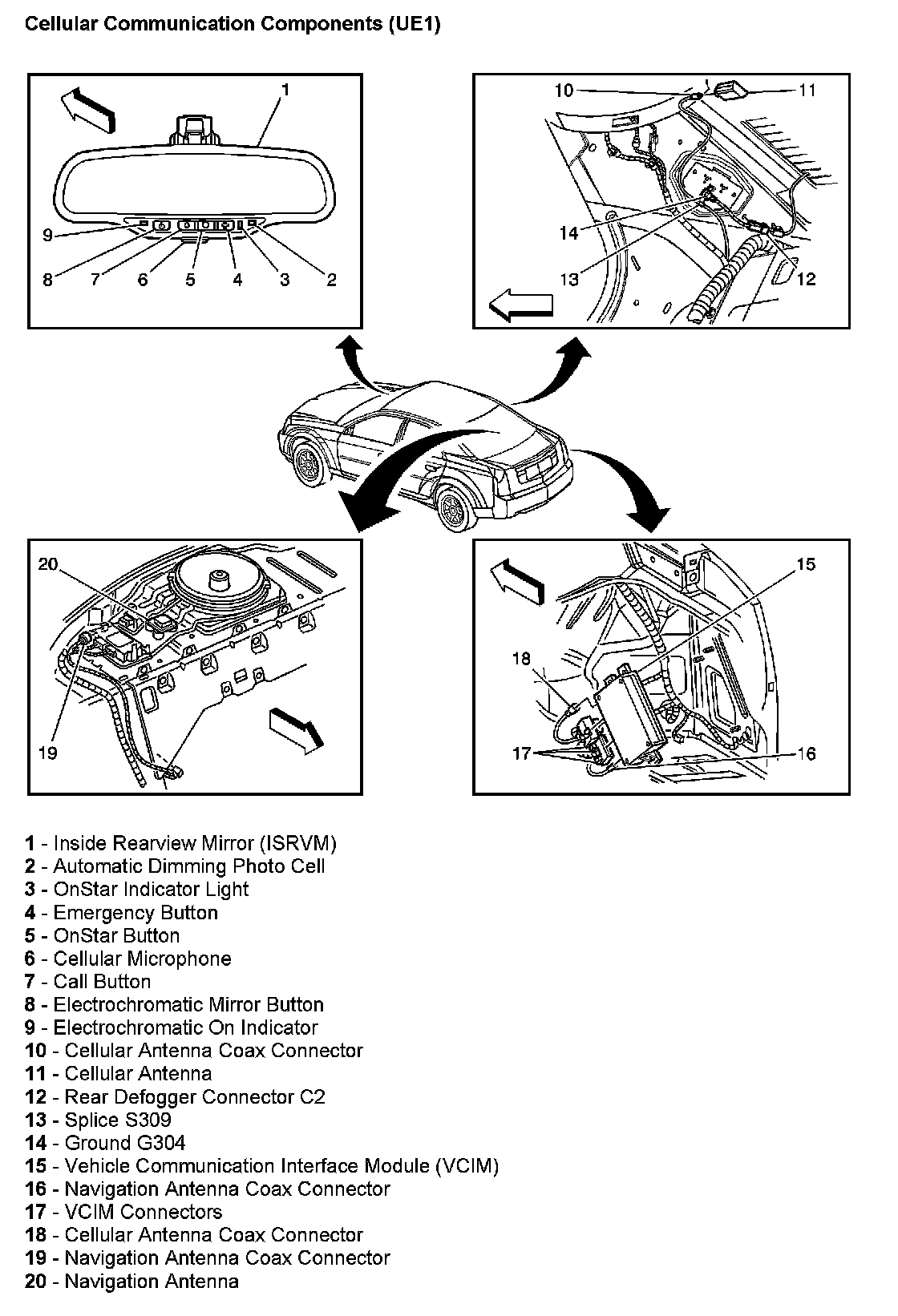 Cellular Communication Components (UE1)

1

9
8 7 6 5 4 3 2

10 11

14
13 12

20

19

15

18

17 16

1 - Inside Rearview Mirror (ISRVM)
2 - Automatic Dimming Photo Cell
3 - OnStar Indicator Light
4 - Emergency Button
5 - OnStar Button
6 - Cellular Microphone
7 - Call Button
8 - Electrochromatic Mirror Button
9 - Electrochromatic On Indicator
10 - Cellular Antenna Coax Connector
11 - Cellular Antenna
12 - Rear Defogger Connector C2
13 - Splice S309
14 - Ground G304
15 - Vehicle Communication Interface Module (VCIM)
16 - Navigation Antenna Coax Connector
17 - VCIM Connectors
18 - Cellular Antenna Coax Connector
19 - Navigation Antenna Coax Connector
20 - Navigation Antenna