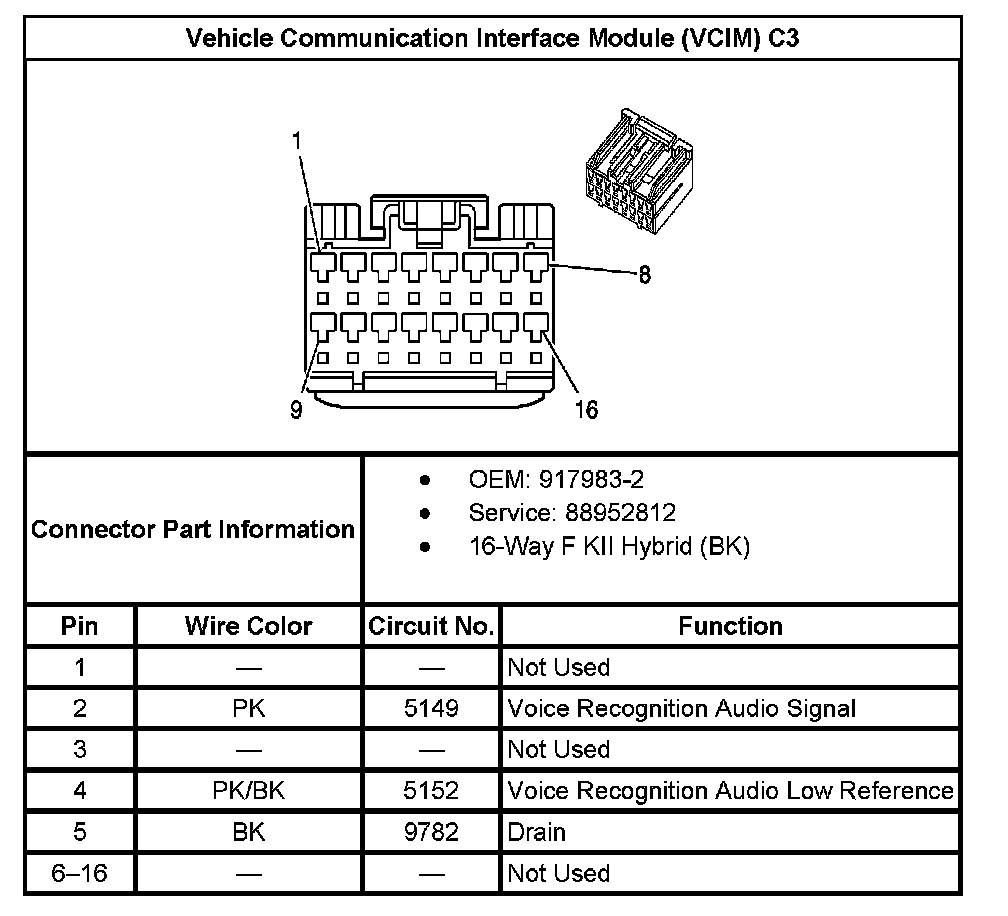 Vehicle Communication Interface Module (VCIM) C3

1
8
9
16

Connector Part Information

- OEM: 917983-2
- Service: 88952812
- 16-Way F KII Hybrid (BK)

| Pin | Wire Color | Circuit No. | Function |
|---|---|---|---|
| 1 | — | — | Not Used |
| 2 | PK | 5149 | Voice Recognition Audio Signal |
| 3 | — | — | Not Used |
| 4 | PK/BK | 5152 | Voice Recognition Audio Low Reference |
| 5 | BK | 9782 | Drain |
| 6–16 | — | — | Not Used |