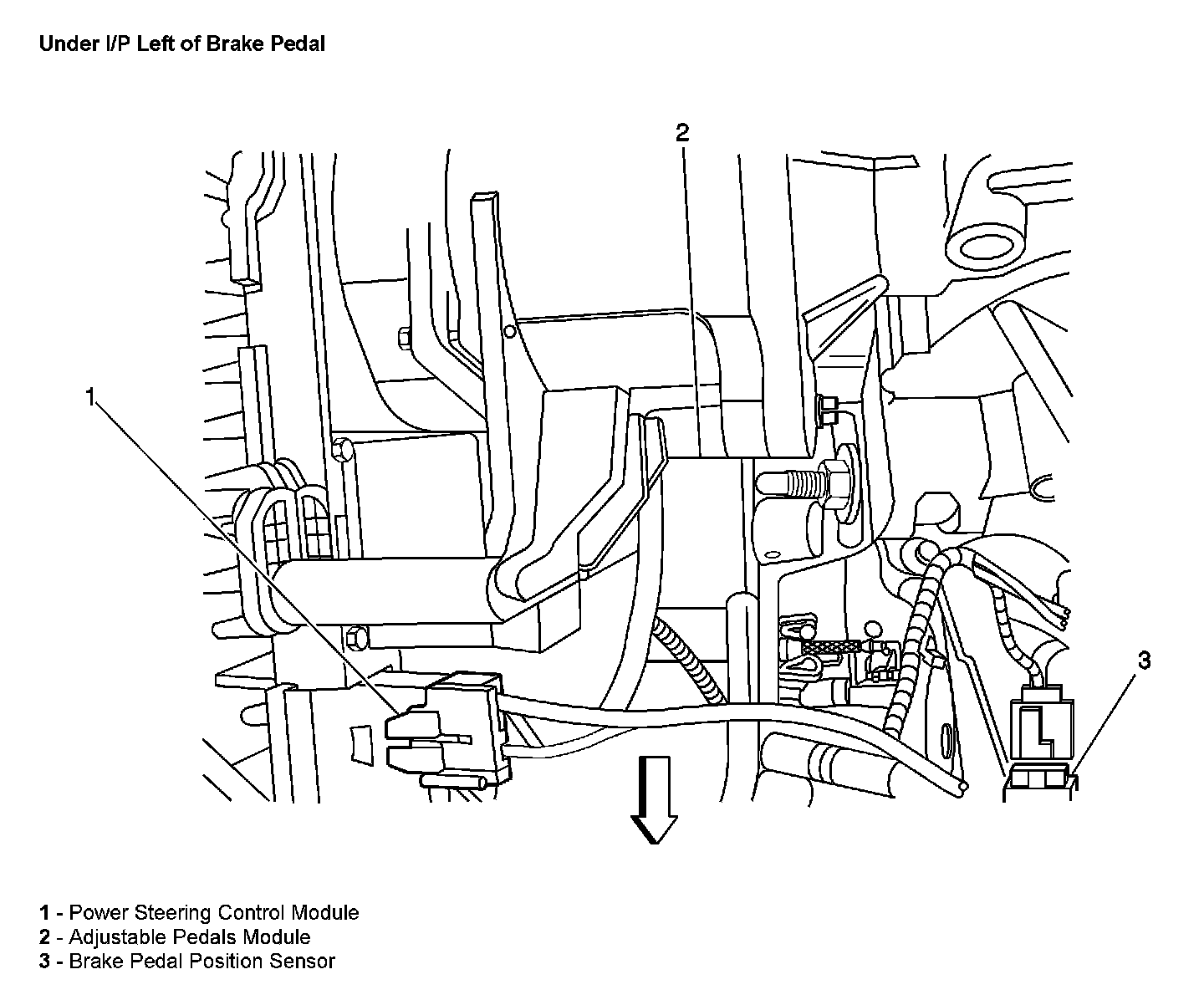 Under I/P Left of Brake Pedal

2

1

3

1 - Power Steering Control Module
2 - Adjustable Pedals Module
3 - Brake Pedal Position Sensor