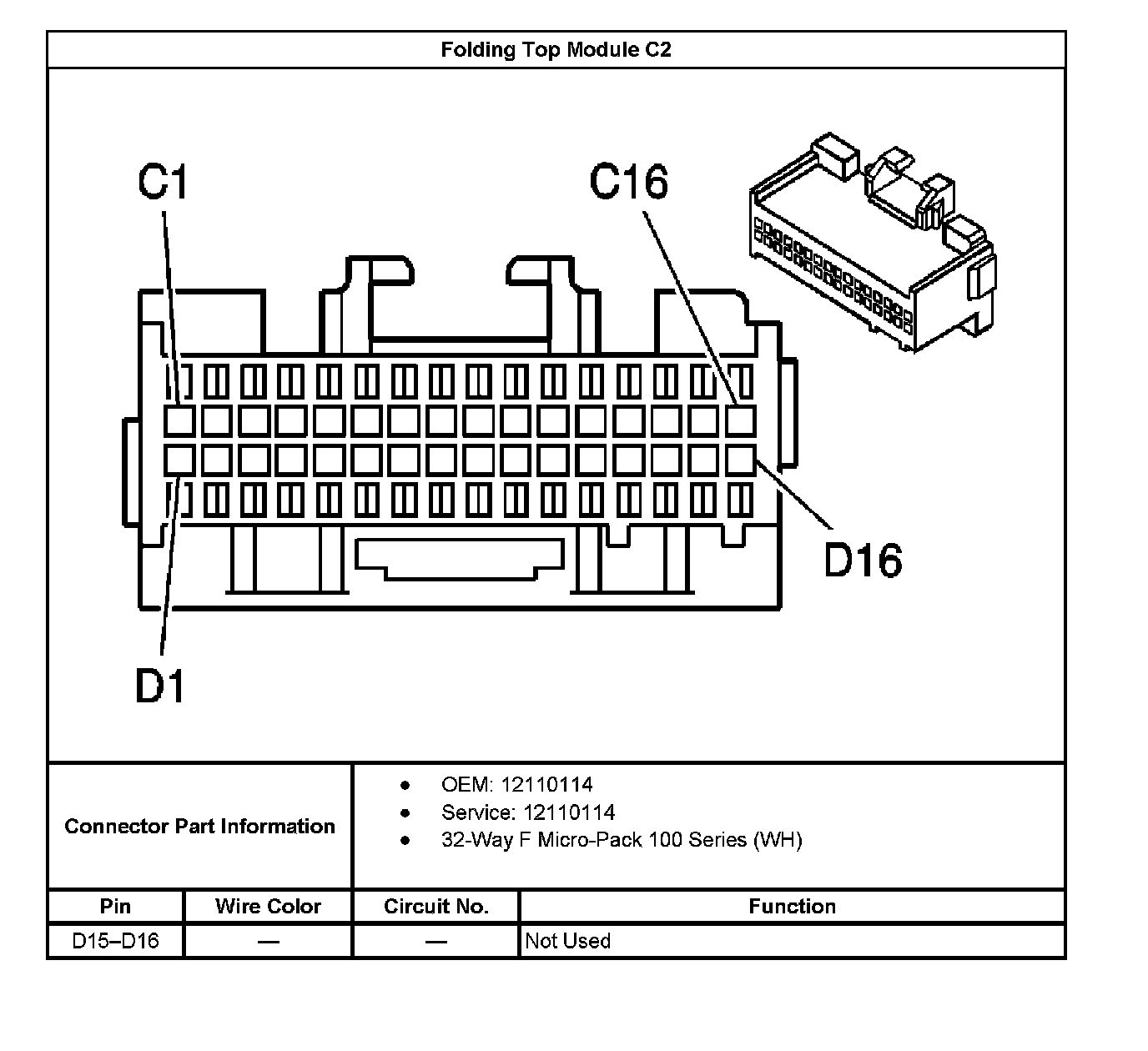 Folding Top Module C2

C1

C16

D16

D1

Connector Part Information

- OEM: 12110114
- Service: 12110114
- 32-Way F Micro-Pack 100 Series (WH)

| Pin | Wire Color | Circuit No. | Function |
|---|---|---|---|
| D15–D16 | — | — | Not Used |