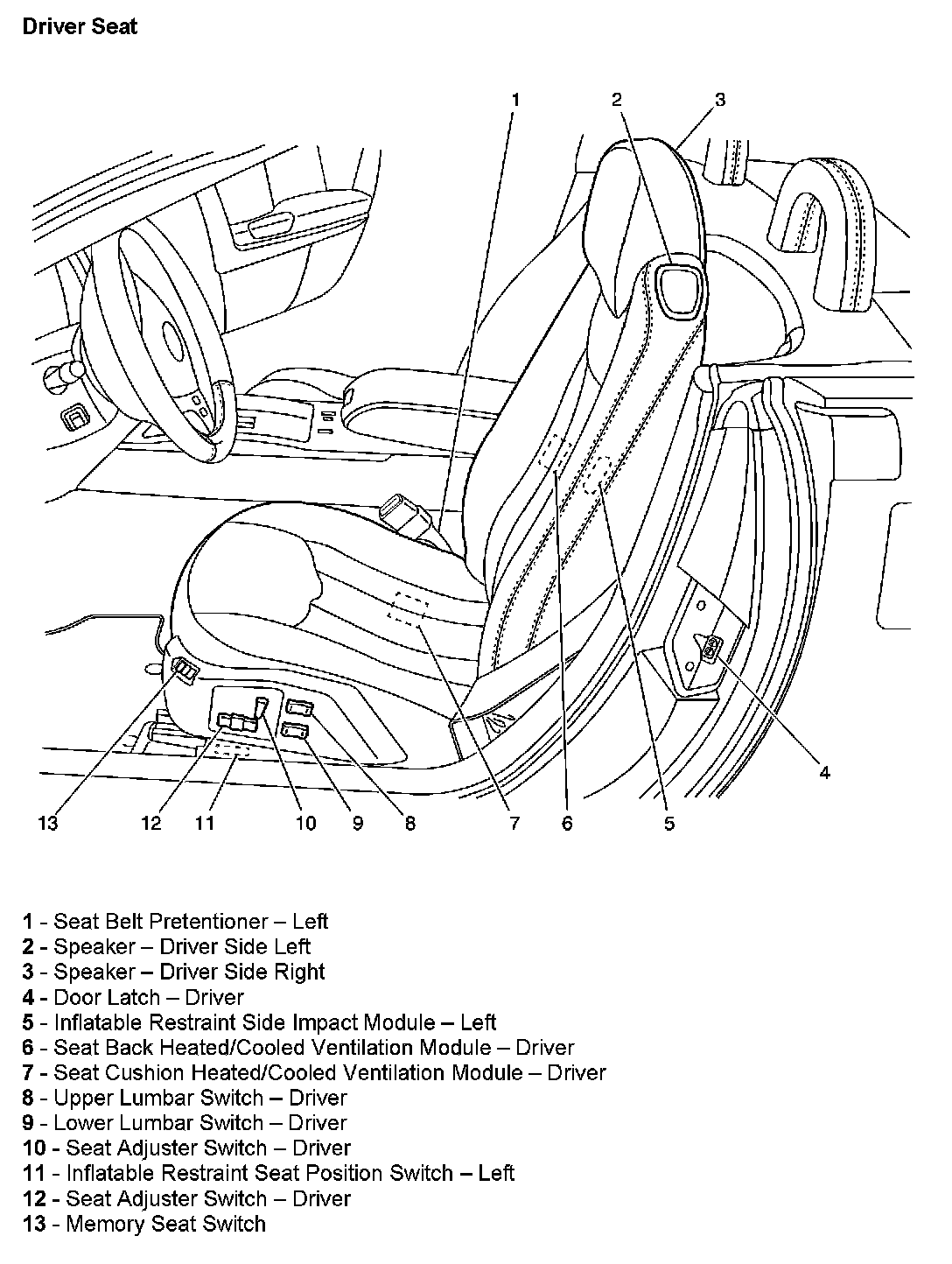 Driver Seat

1
2
3
4
13
12
11
10
9
8
7
6
5

1 - Seat Belt Pretentioner – Left
2 - Speaker – Driver Side Left
3 - Speaker – Driver Side Right
4 - Door Latch – Driver
5 - Inflatable Restraint Side Impact Module – Left
6 - Seat Back Heated/Cooled Ventilation Module – Driver
7 - Seat Cushion Heated/Cooled Ventilation Module – Driver
8 - Upper Lumbar Switch – Driver
9 - Lower Lumbar Switch – Driver
10 - Seat Adjuster Switch – Driver
11 - Inflatable Restraint Seat Position Switch – Left
12 - Seat Adjuster Switch – Driver
13 - Memory Seat Switch