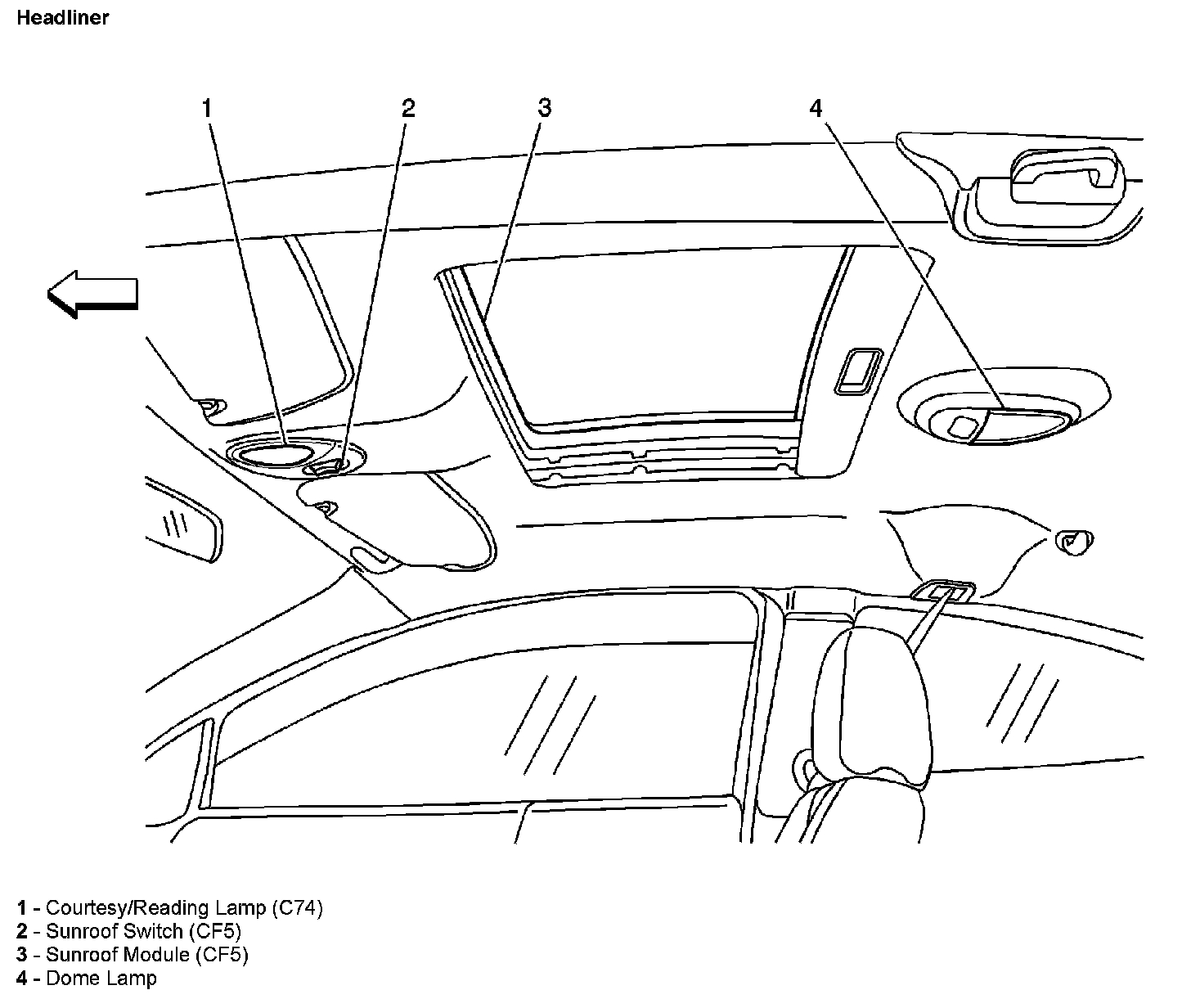 Headliner

1
2
3
4

1 - Courtesy/Reading Lamp (C74)
2 - Sunroof Switch (CF5)
3 - Sunroof Module (CF5)
4 - Dome Lamp