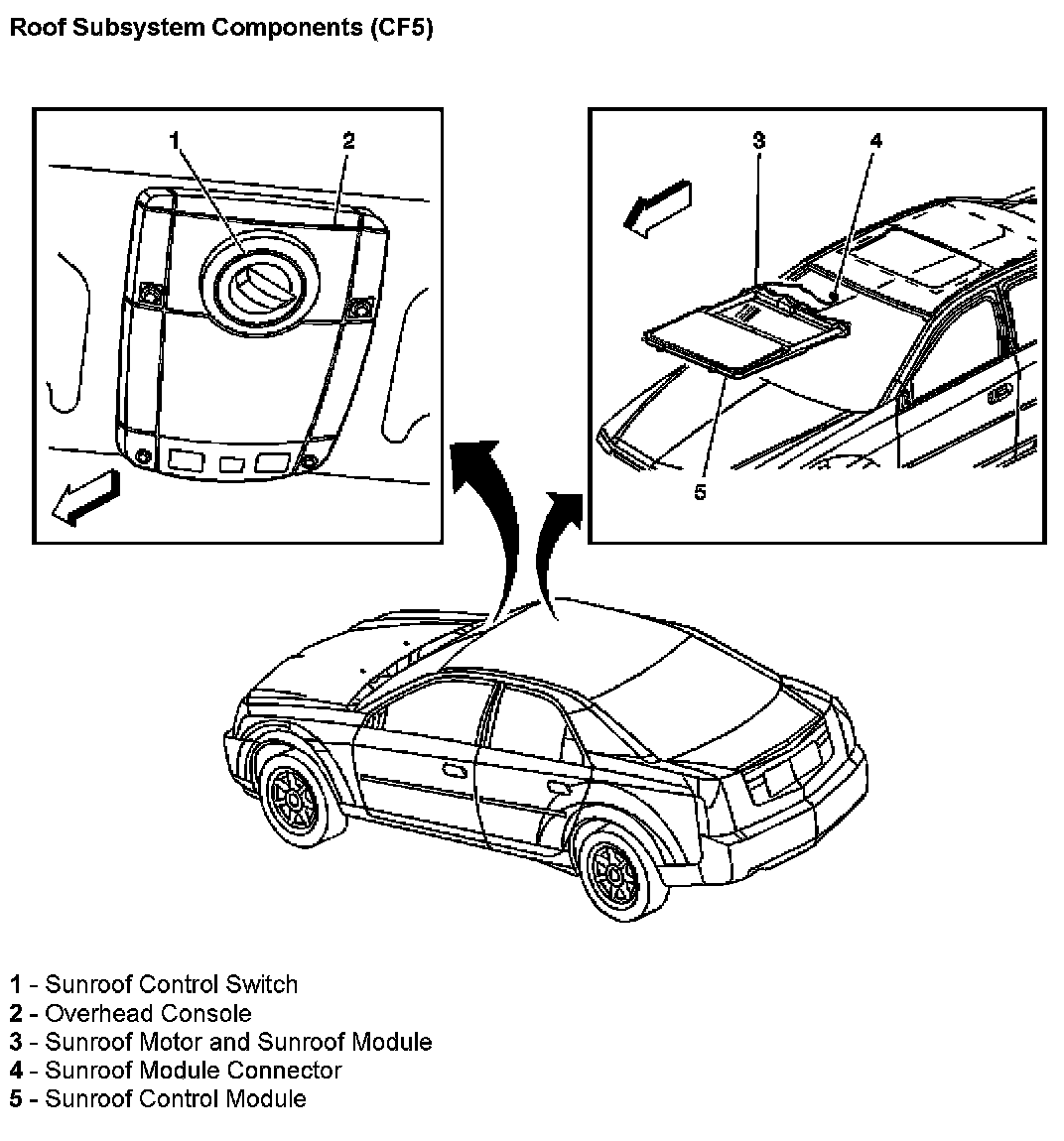 Roof Subsystem Components (CF5)

1

2

3

4

5

1 - Sunroof Control Switch
2 - Overhead Console
3 - Sunroof Motor and Sunroof Module
4 - Sunroof Module Connector
5 - Sunroof Control Module