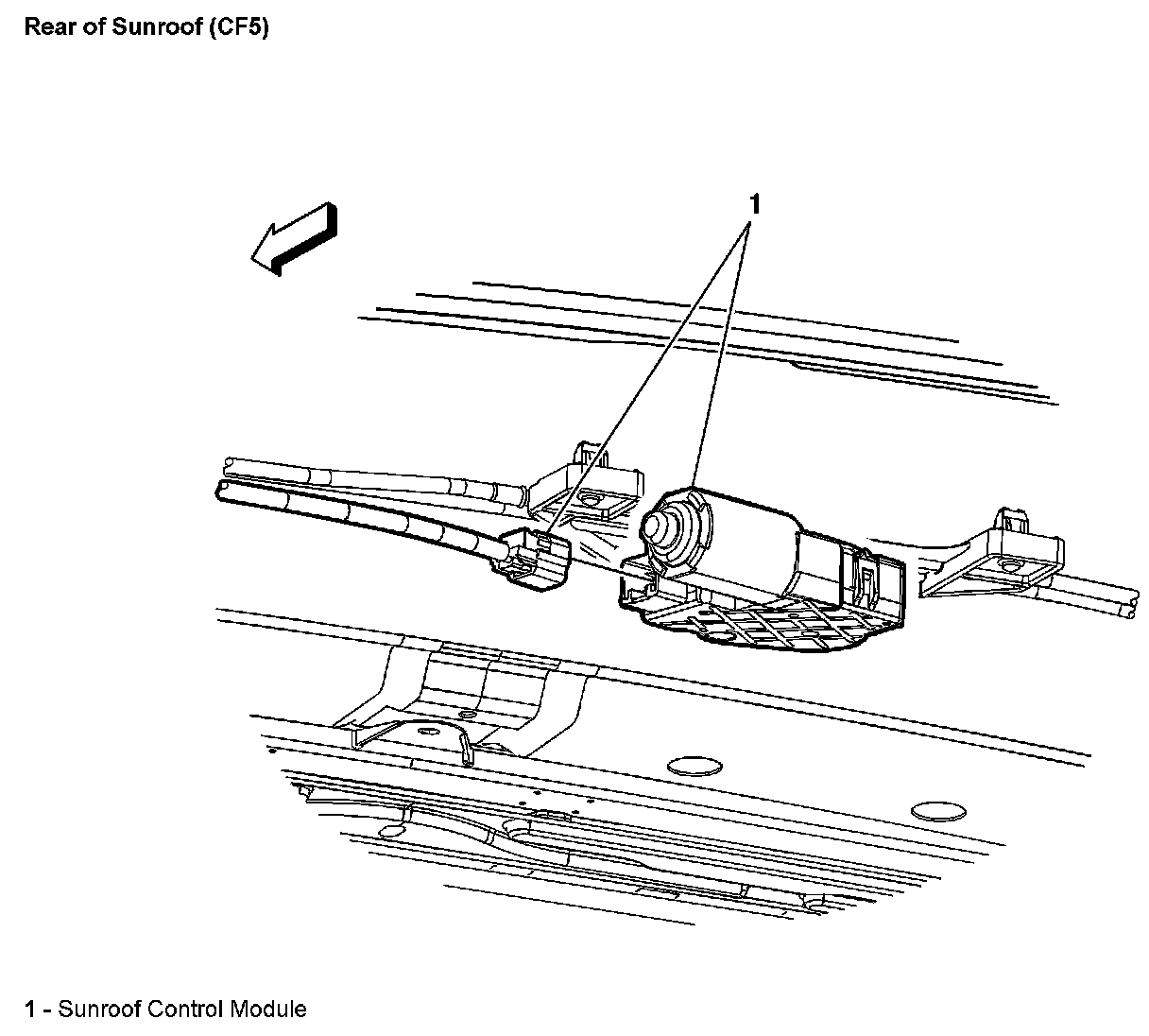 Rear of Sunroof (CF5)

1

1 - Sunroof Control Module