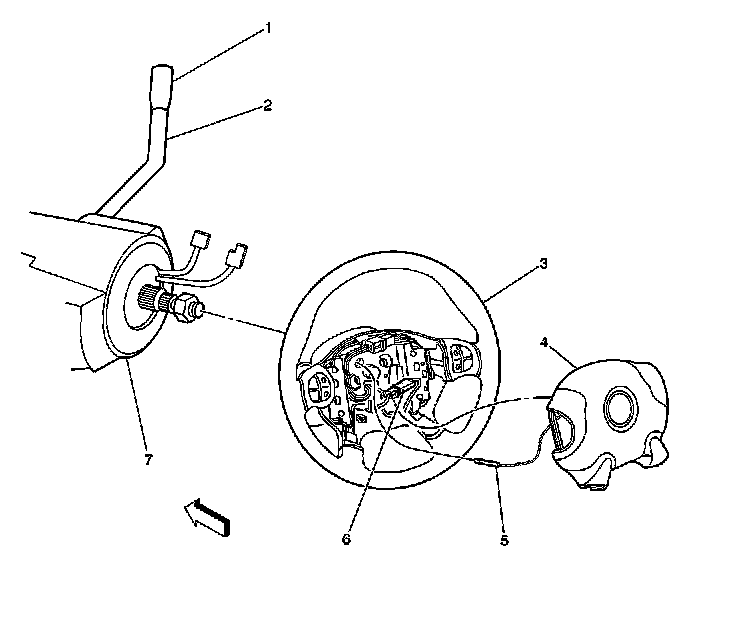 1
2
3
4
7
6
5