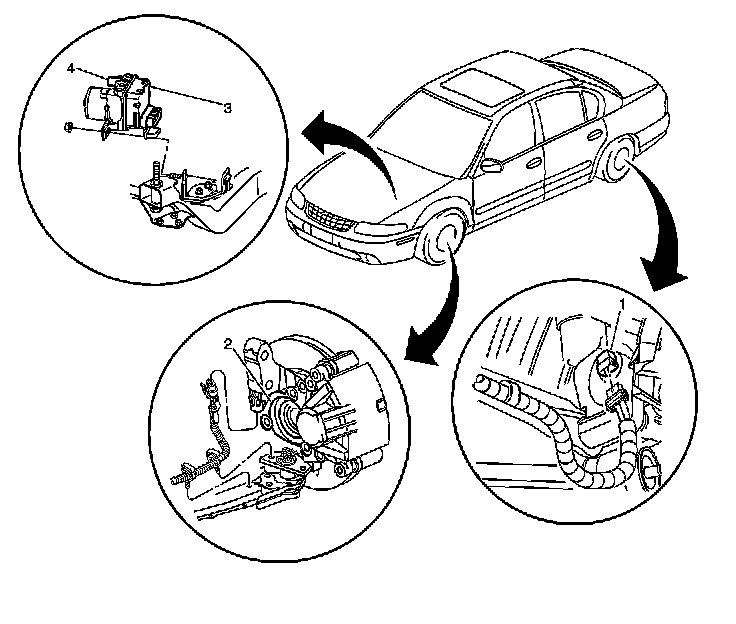 4
3
2
1