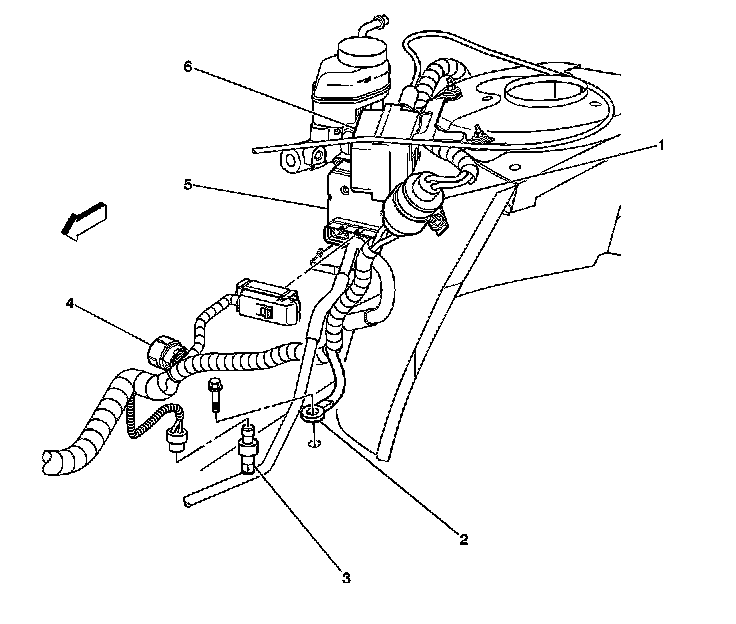 6
1
5
4
2
3